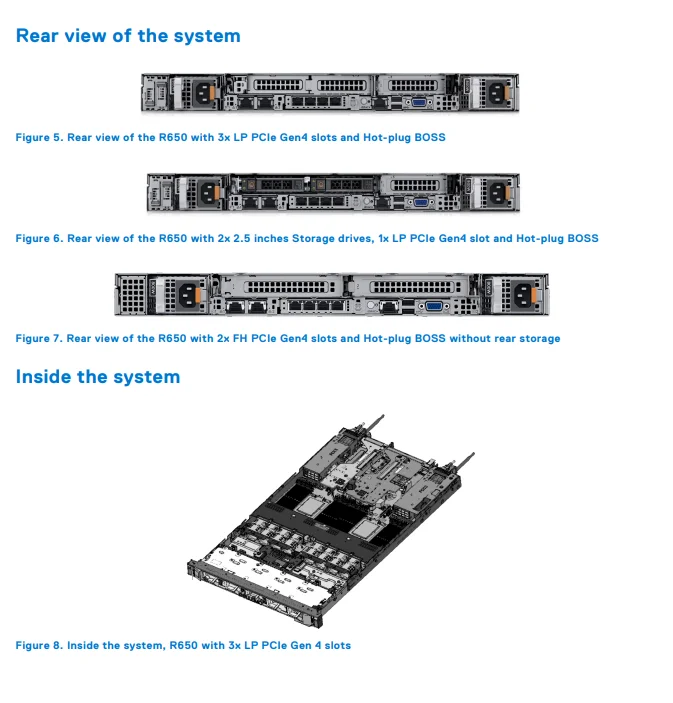 Rear view of the system

Figure 5. Rear view of the R650 with 3x LP PCIe Gen4 slots and Hot-plug BOSS

Figure 6. Rear view of the R650 with 2x 2.5 inches Storage drives, 1x LP PCIe Gen4 slot and Hot-plug BOSS

Figure 7. Rear view of the R650 with 2x FH PCIe Gen4 slots and Hot-plug BOSS without rear storage

Inside the system

Figure 8. Inside the system, R650 with 3x LP PCIe Gen 4 slots