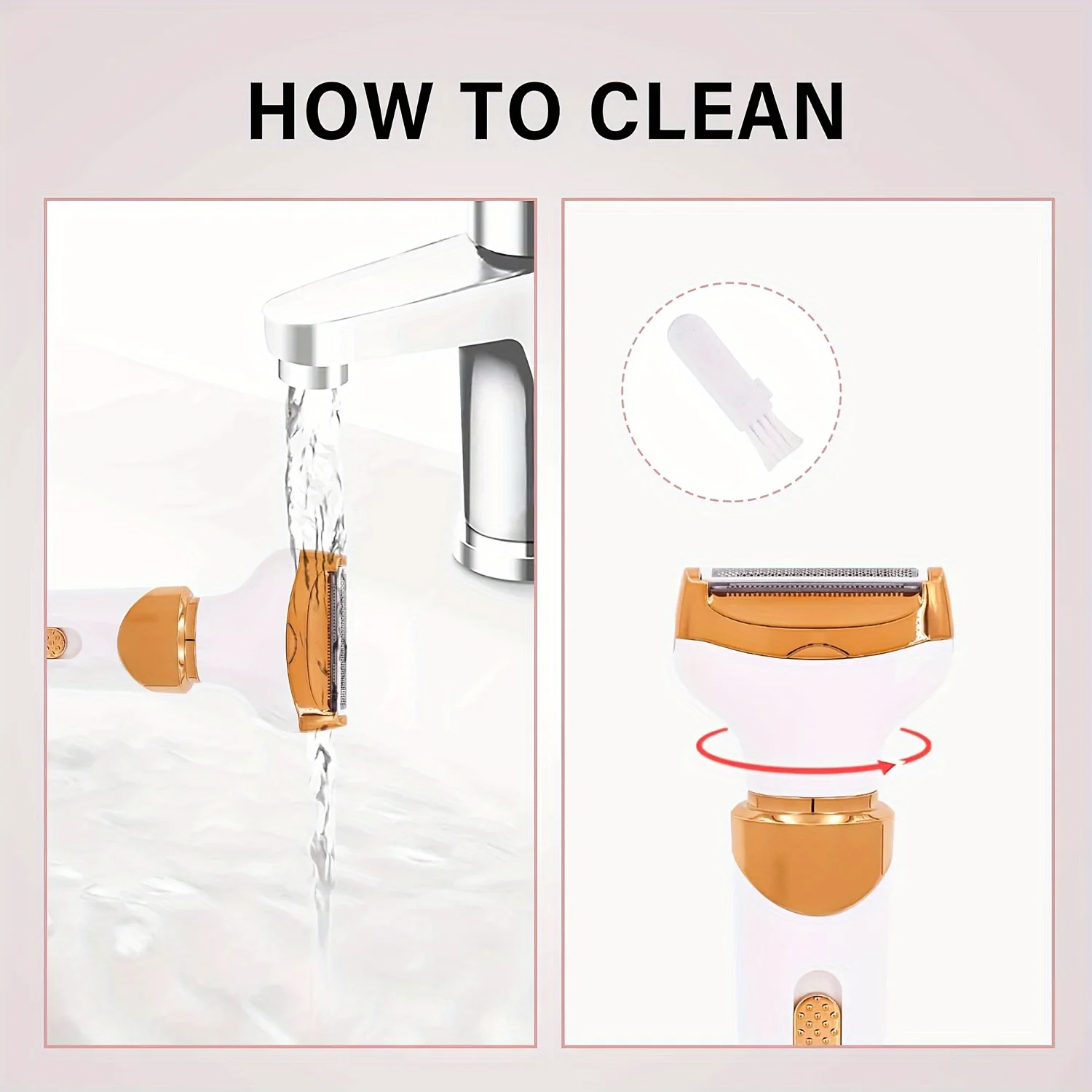 HOW TO CLEAN