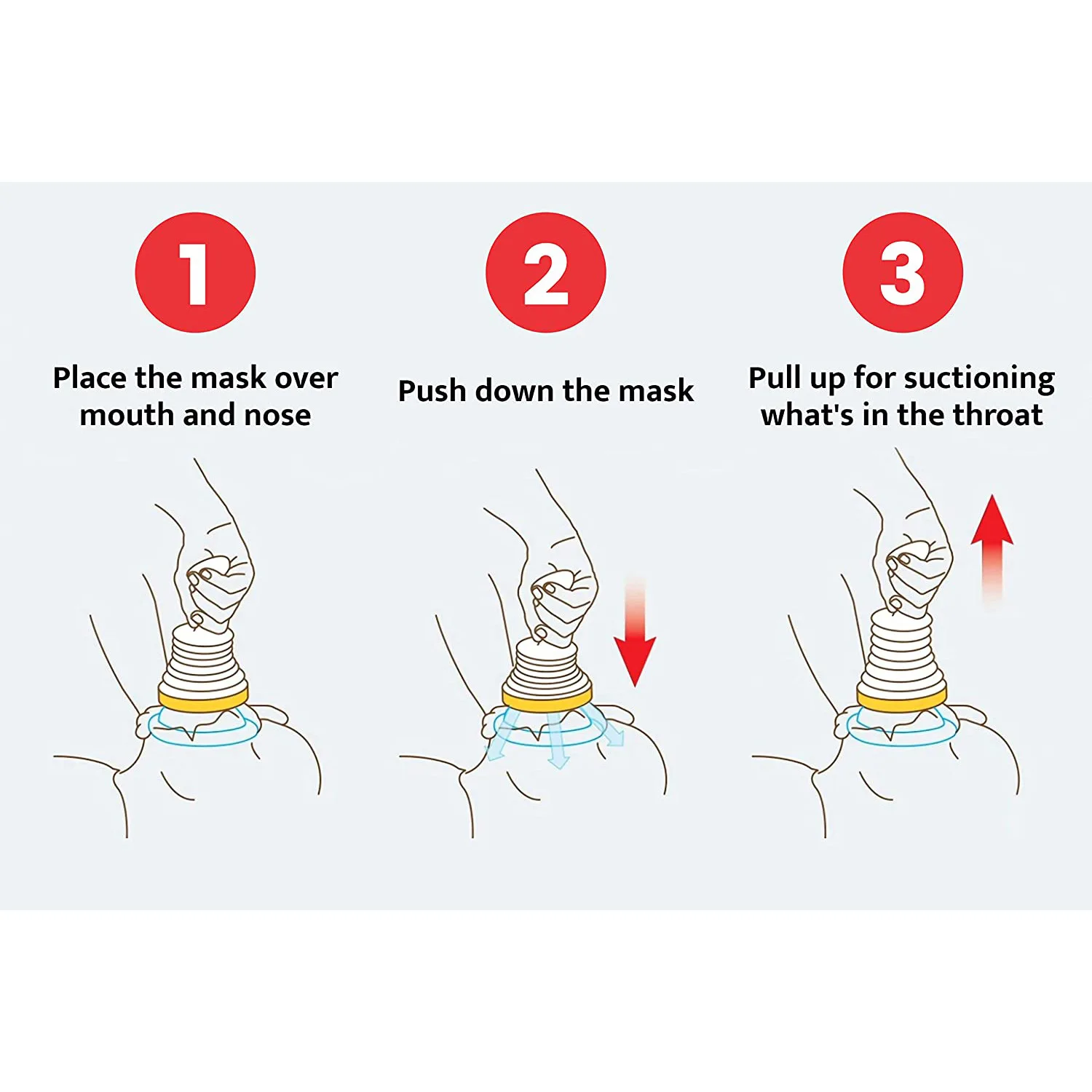 1

Place the mask over mouth and nose

2

Push down the mask

3

Pull up for suctioning what's in the throat