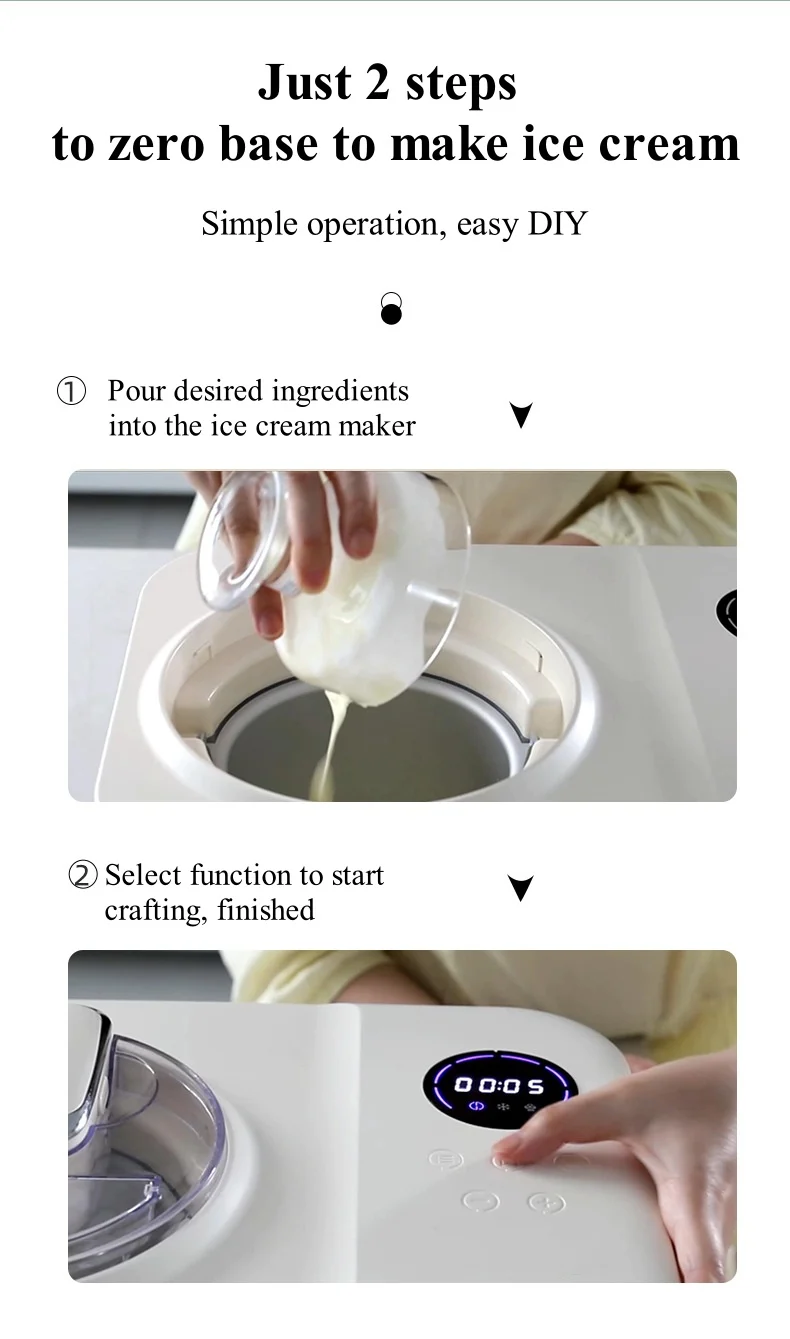 Just 2 steps
to zero base to make ice cream

Simple operation, easy DIY

① Pour desired ingredients into the ice cream maker

② Select function to start crafting, finished

00:05