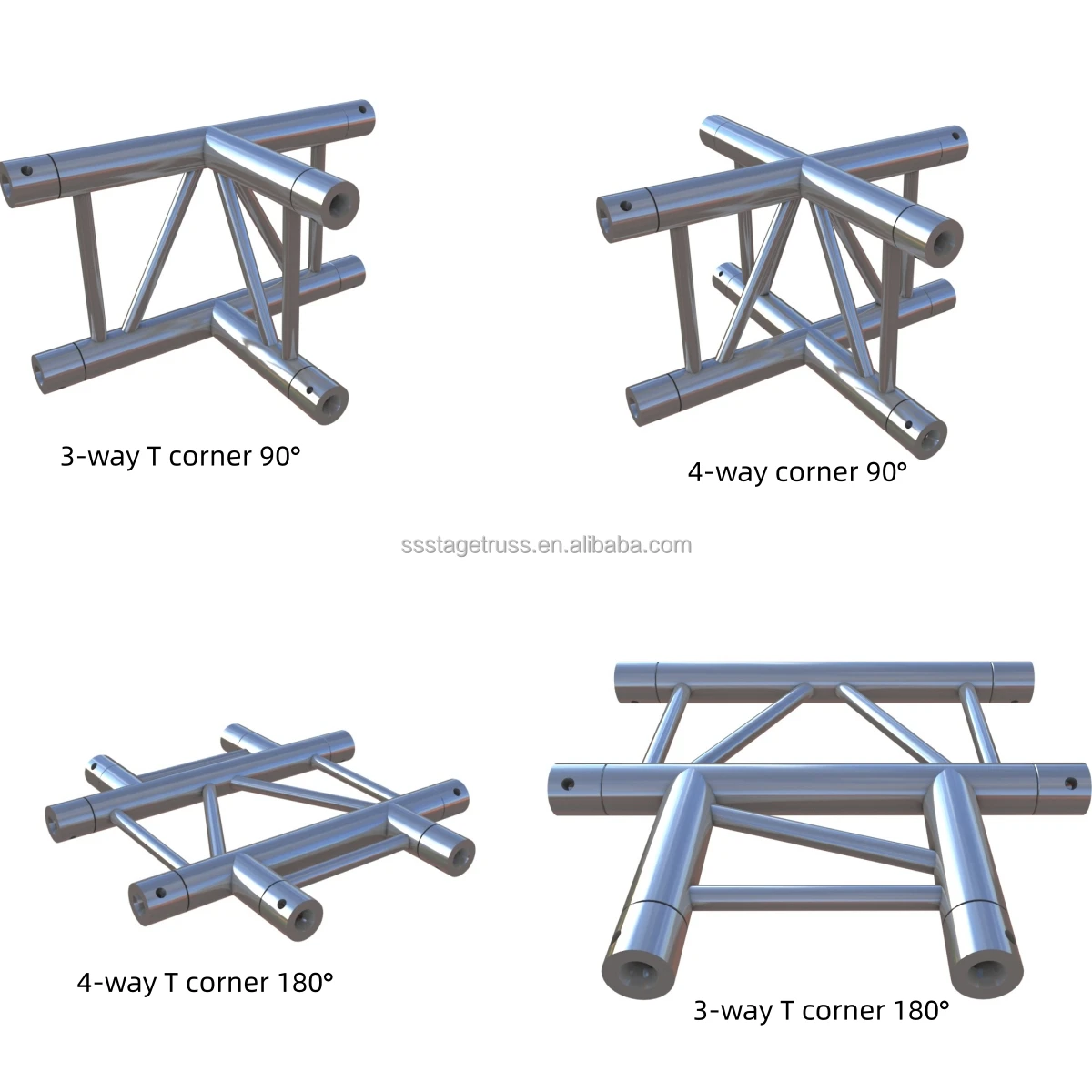 3-way T corner 90°

4-way corner 90°

ssstagetruss.en.alibaba.com

4-way T corner 180°

3-way T corner 180°