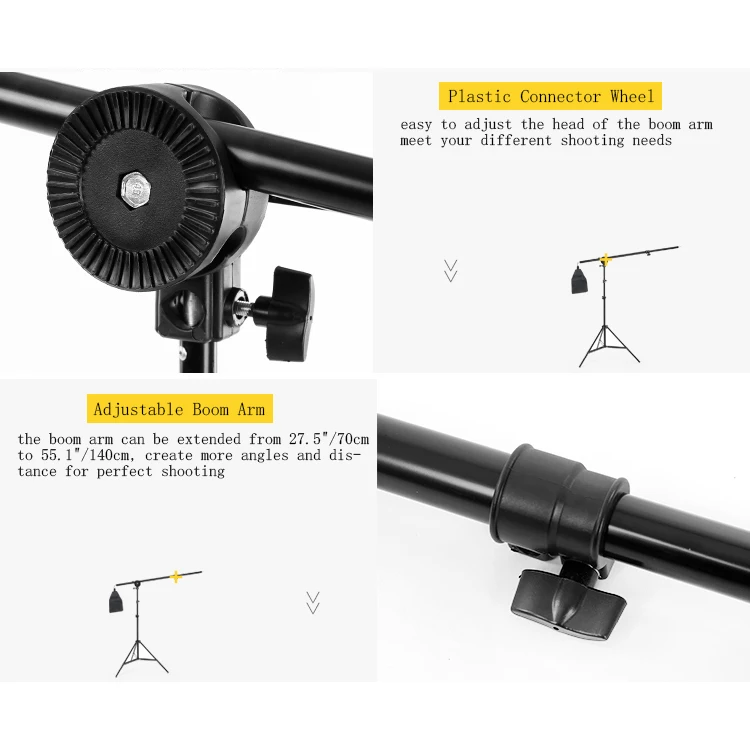 Plastic Connector Wheel

easy to adjust the head of the boom arm meet your different shooting needs

Adjustable Boom Arm

the boom arm can be extended from 27.5"/70cm to 55.1"/140cm, create more angles and distance for perfect shooting