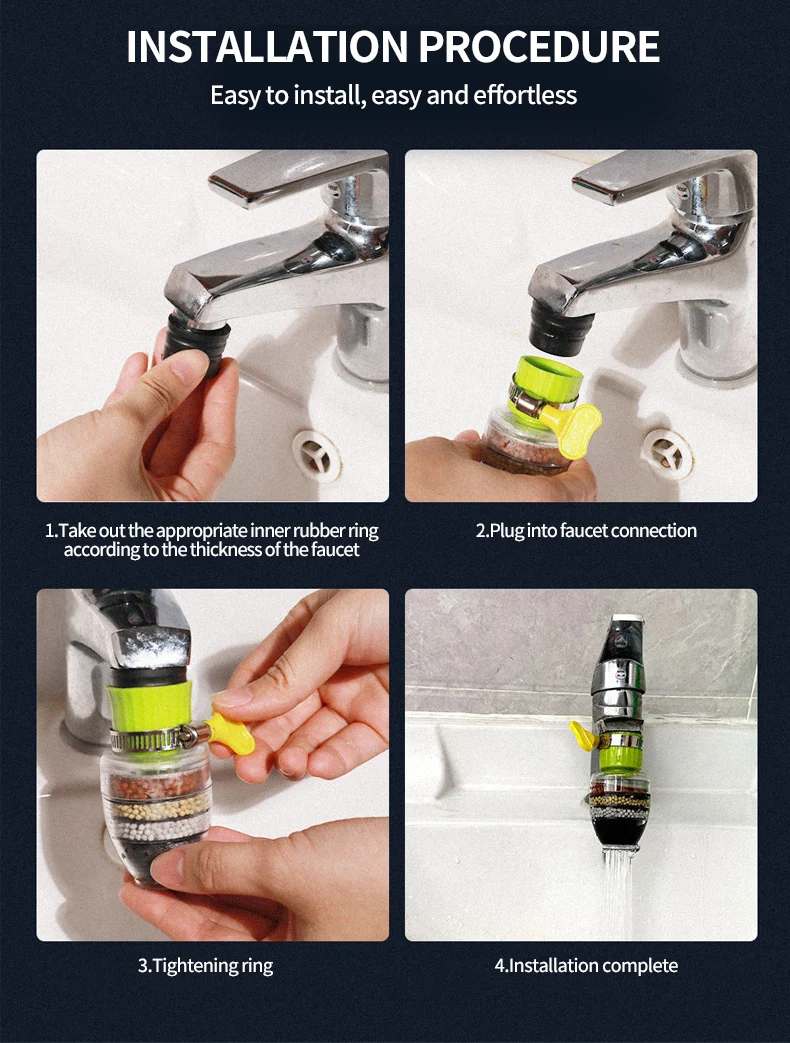 INSTALLATION PROCEDURE

Easy to install, easy and effortless

1.Take out the appropriate inner rubber ring according to the thickness of the faucet

2.Plug into faucet connection

3.Tightening ring

4.Installation complete