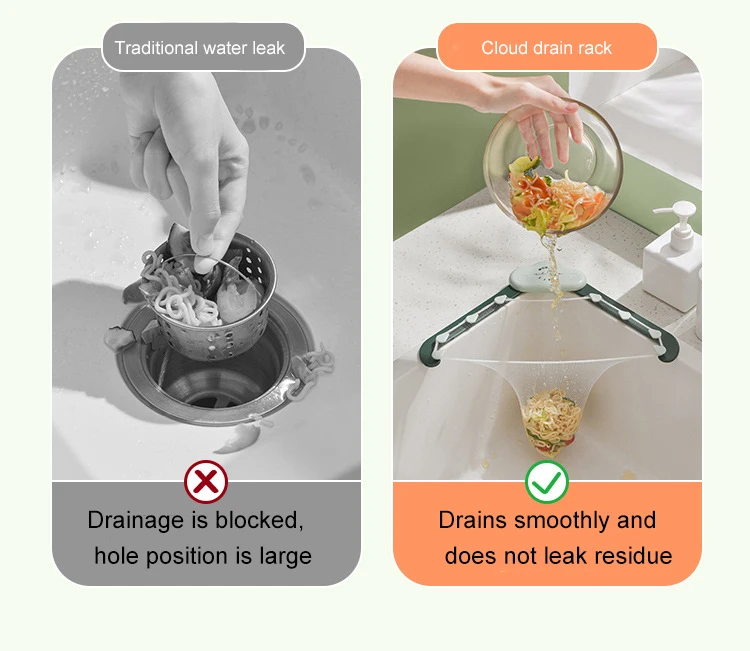 Traditional water leak

Drainage is blocked,
hole position is large

Cloud drain rack

Drains smoothly and
does not leak residue