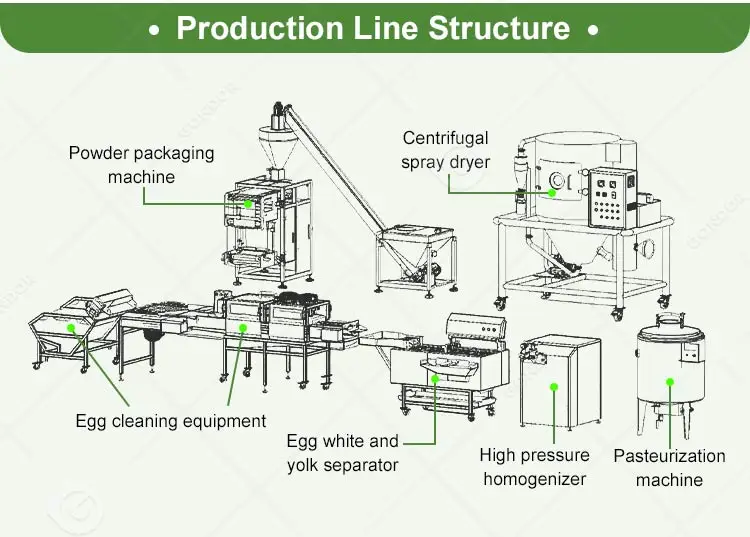 • Production Line Structure •

Powder packaging machine

Centrifugal spray dryer

Egg cleaning equipment

Egg white and yolk separator

High pressure homogenizer

Pasteurization machine