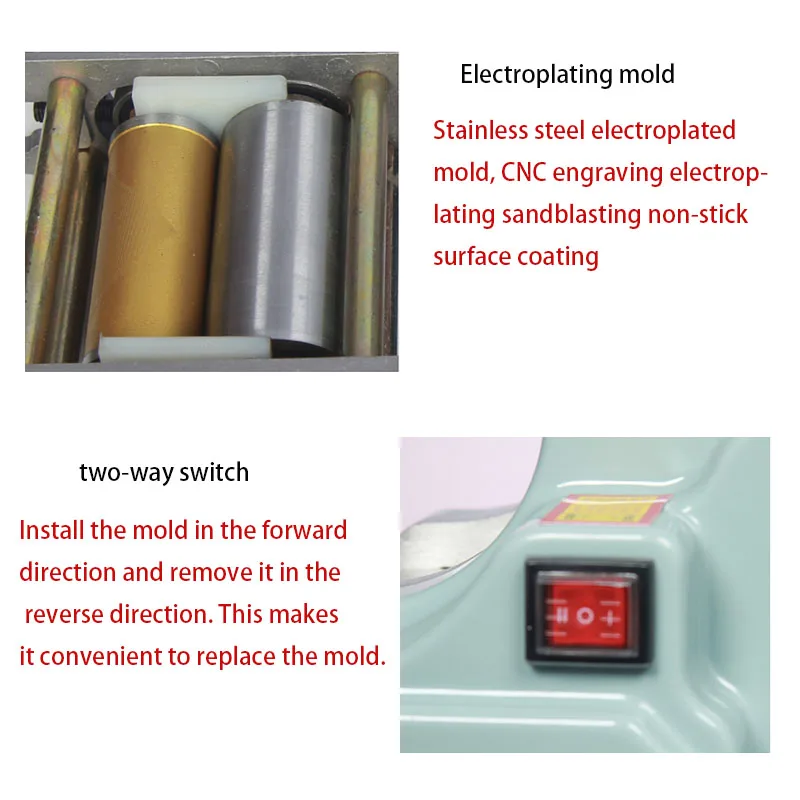 Electroplating mold

Stainless steel electroplated mold, CNC engraving electroplating sandblasting non-stick surface coating

two-way switch

Install the mold in the forward direction and remove it in the reverse direction. This makes it convenient to replace the mold.

II O I