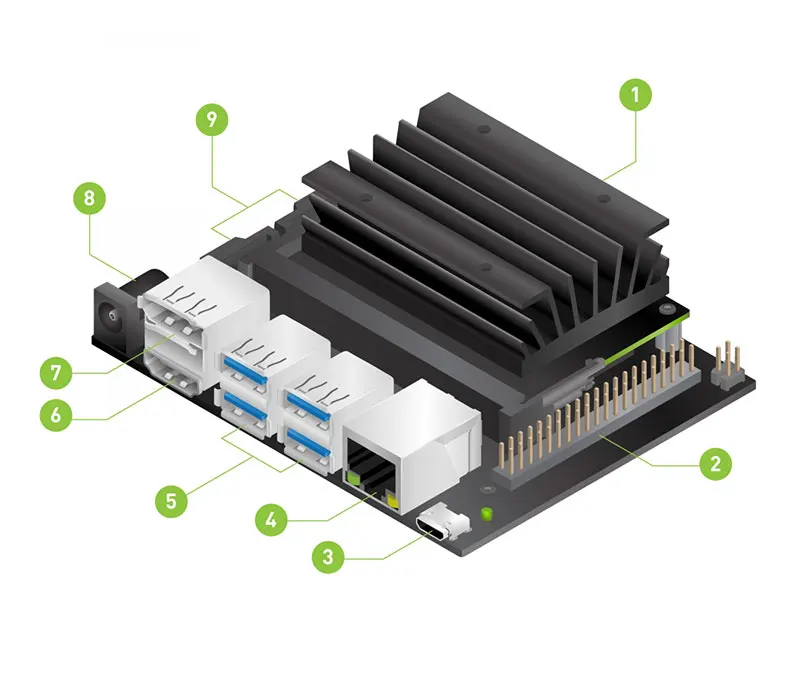 1
9
8
7
6
5
4
3
2