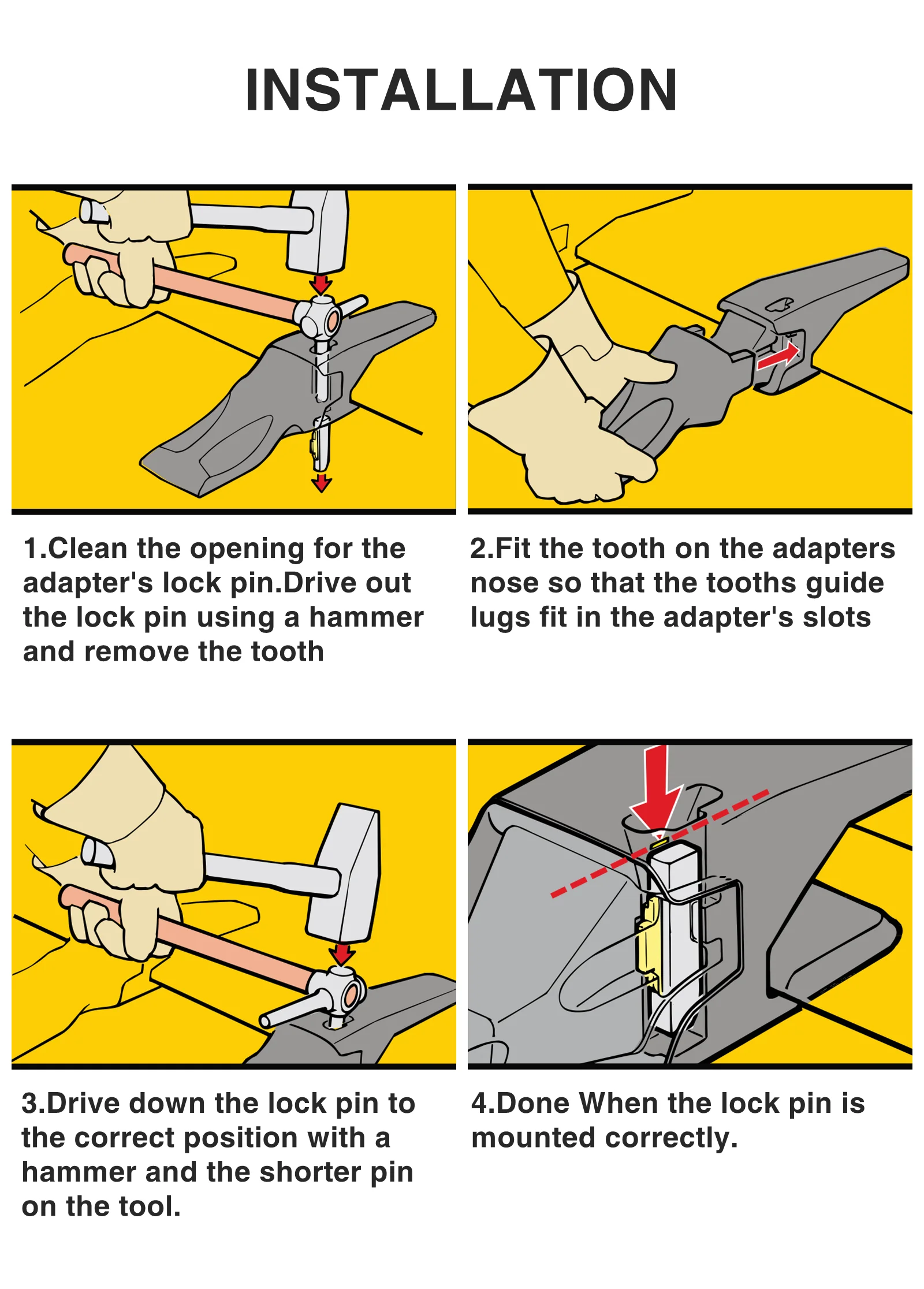 INSTALLATION

1.Clean the opening for the adapter's lock pin.Drive out the lock pin using a hammer and remove the tooth

2.Fit the tooth on the adapters nose so that the tooths guide lugs fit in the adapter's slots

3.Drive down the lock pin to the correct position with a hammer and the shorter pin on the tool.

4.Done When the lock pin is mounted correctly.