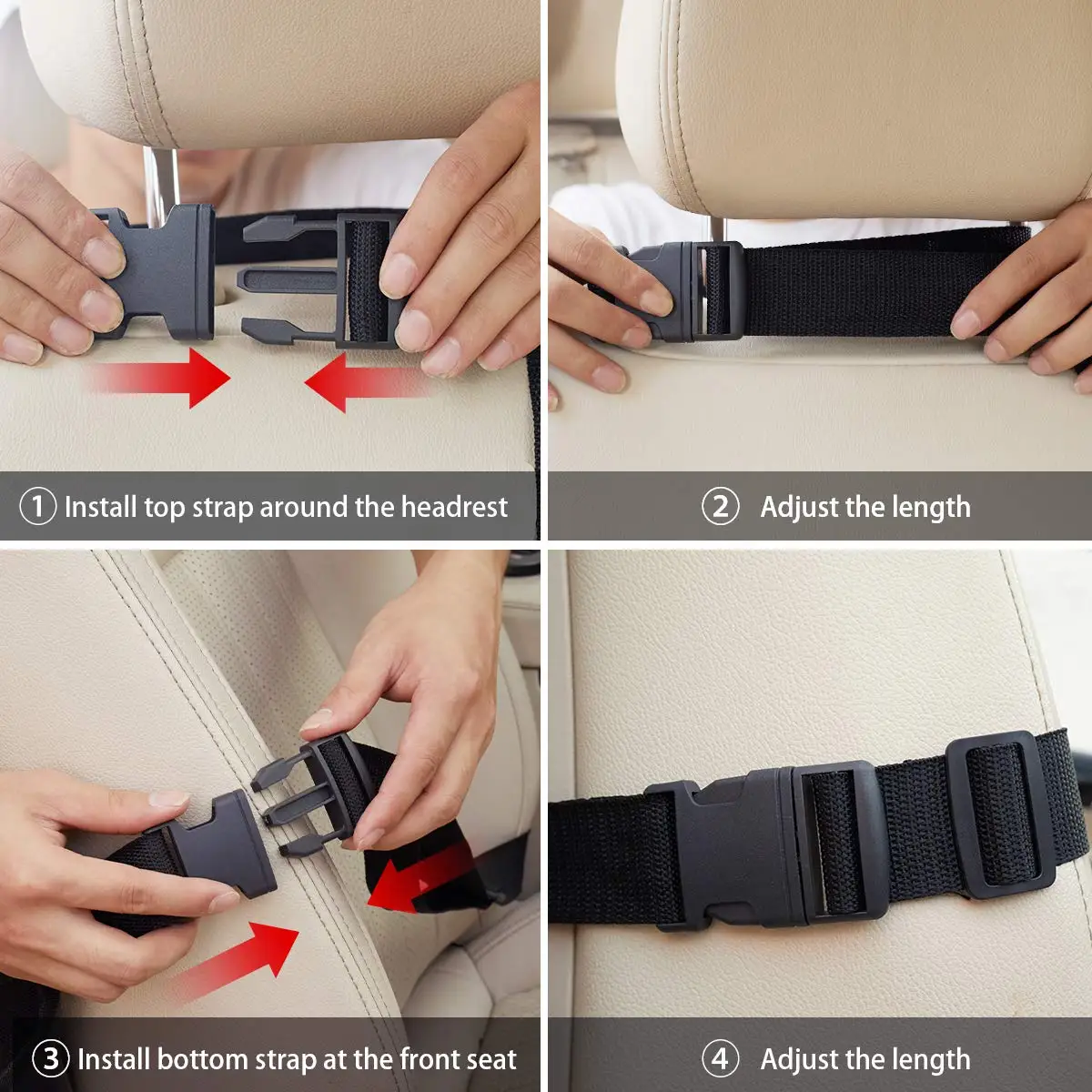 ① Install top strap around the headrest

② Adjust the length

③ Install bottom strap at the front seat

④ Adjust the length