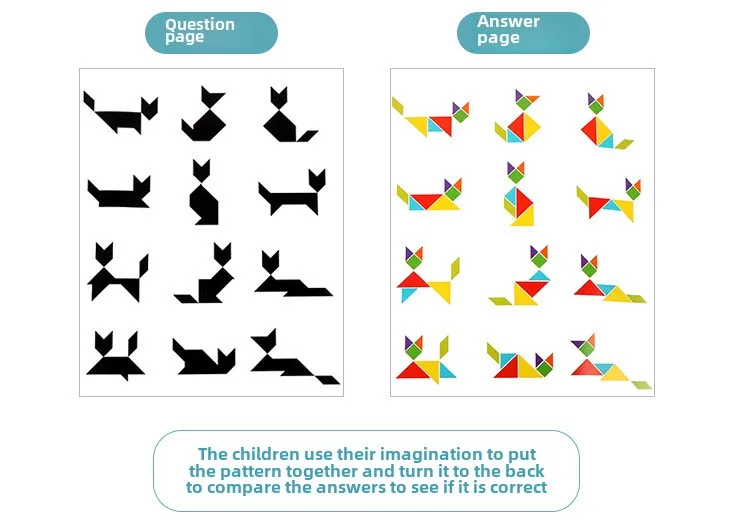 Question page

Answer page

The children use their imagination to put the pattern together and turn it to the back to compare the answers to see if it is correct