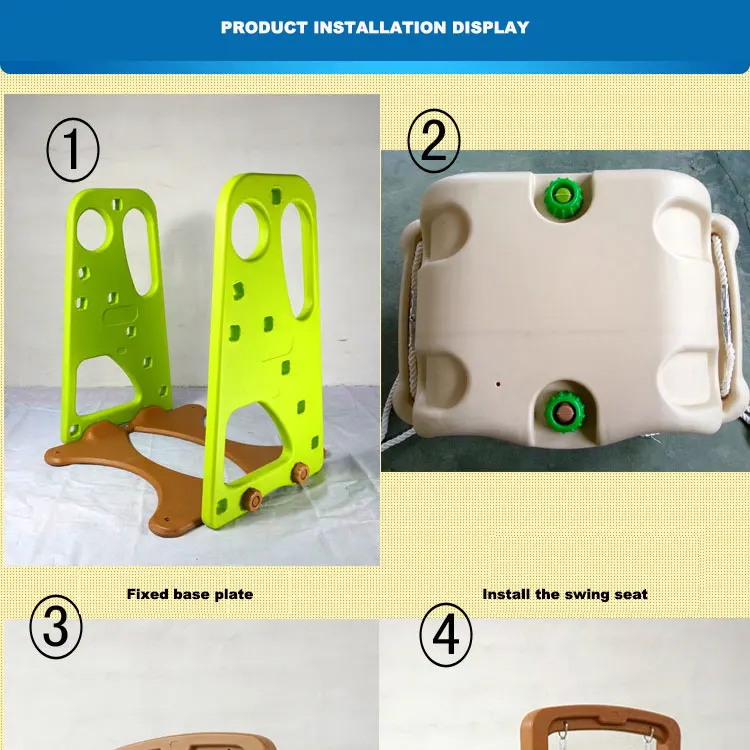 PRODUCT INSTALLATION DISPLAY

①

②

Fixed base plate

Install the swing seat

③

④