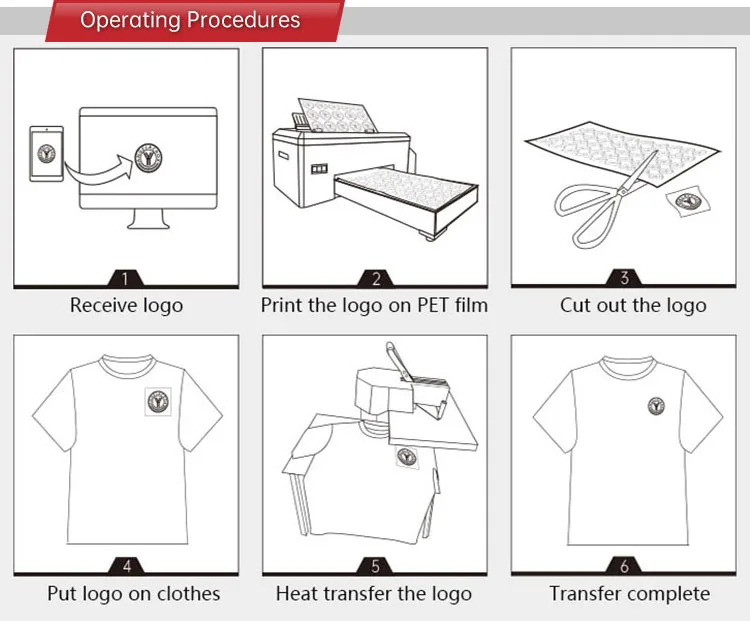 Operating Procedures

1
Receive logo

2
Print the logo on PET film

3
Cut out the logo

4
Put logo on clothes

5
Heat transfer the logo

6
Transfer complete