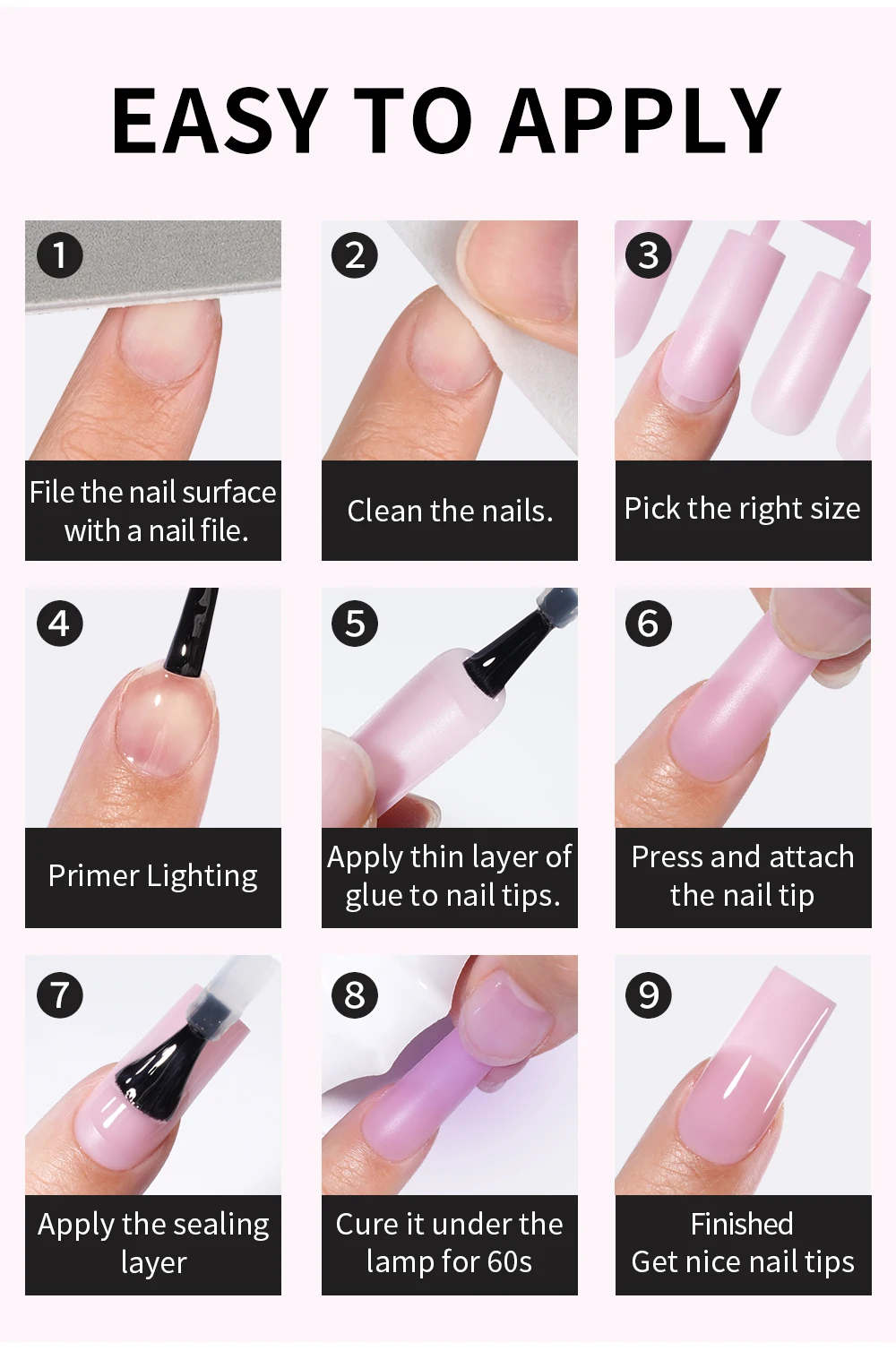 EASY TO APPLY

1
File the nail surface with a nail file.

2
Clean the nails.

3
Pick the right size

4
Primer Lighting

5
Apply thin layer of glue to nail tips.

6
Press and attach the nail tip

7
Apply the sealing layer

8
Cure it under the lamp for 60s

9
Finished
Get nice nail tips