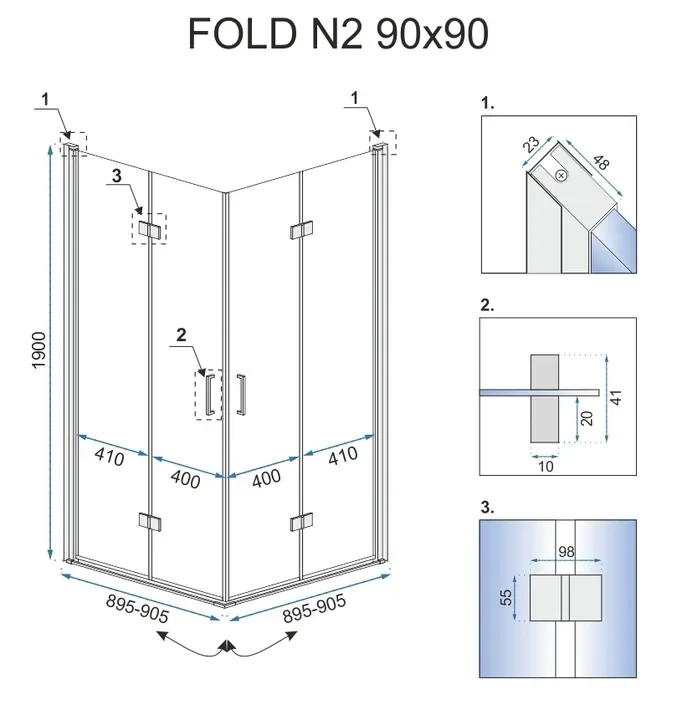 FOLD N2 90x90

1

1

3

2

1900

410

400

400

410

895-905

895-905

1.

23

48

2.

41

20

10

3.

98

55