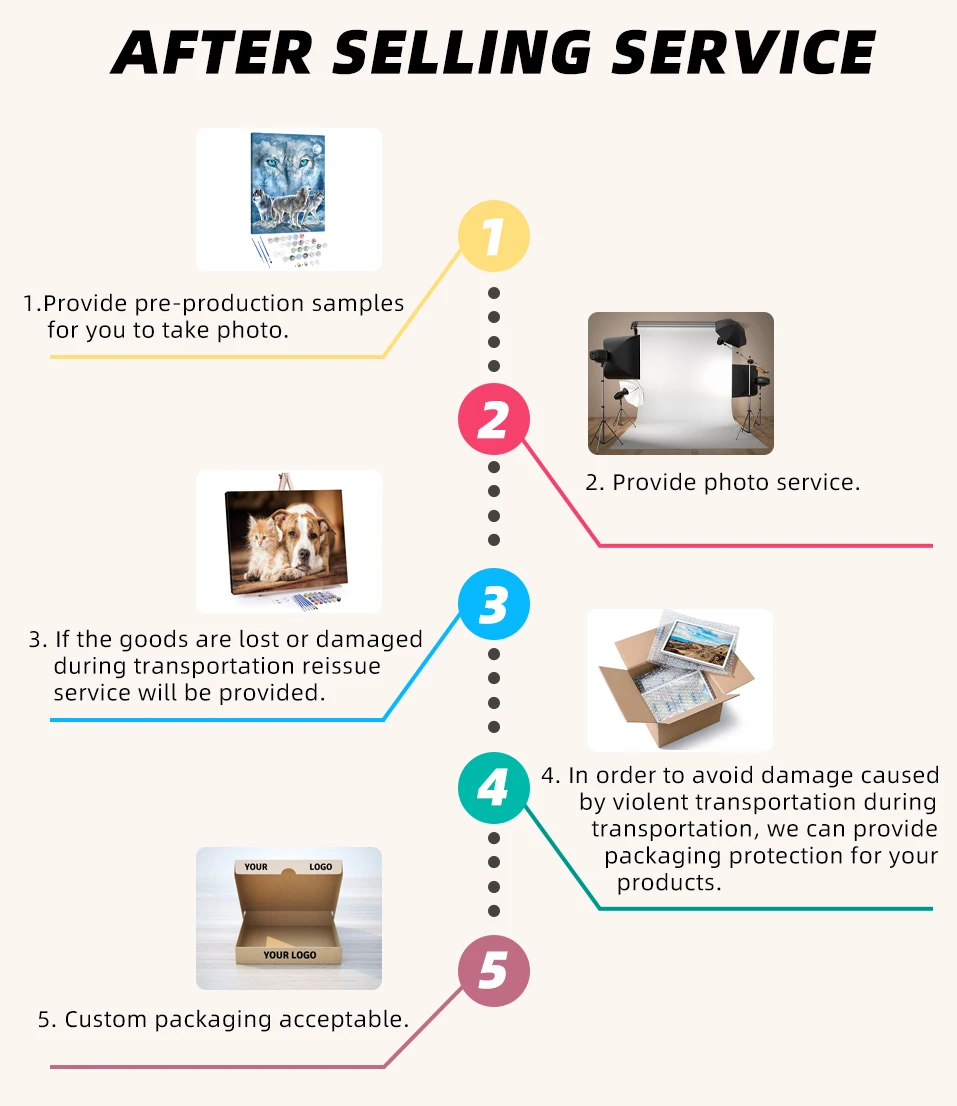 AFTER SELLING SERVICE

1

1.Provide pre-production samples for you to take photo.

2

2. Provide photo service.

3

3. If the goods are lost or damaged during transportation reissue service will be provided.

4

4. In order to avoid damage caused by violent transportation during transportation, we can provide packaging protection for your products.

YOUR LOGO

YOUR LOGO

5

5. Custom packaging acceptable.