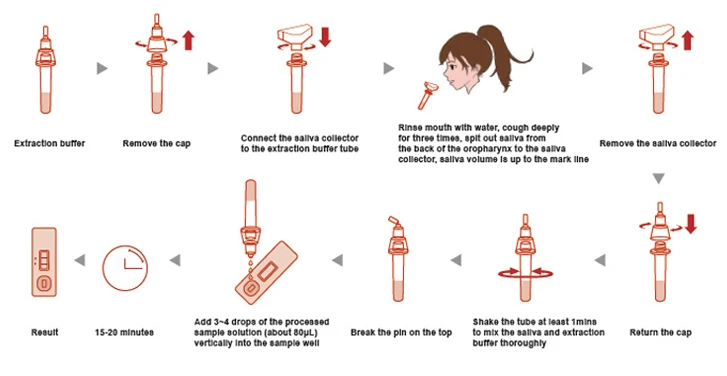 Extraction buffer

Remove the cap

Connect the saliva collector to the extraction buffer tube

Rinse mouth with water, cough deeply for three times, spit out saliva from the back of the oropharynx to the saliva collector, saliva volume is up to the mark line

Remove the saliva collector

Return the cap

Shake the tube at least 1mins to mix the saliva and extraction buffer thoroughly

Break the pin on the top

Add 3~4 drops of the processed sample solution (about 80μL) vertically into the sample well

15-20 minutes

Result