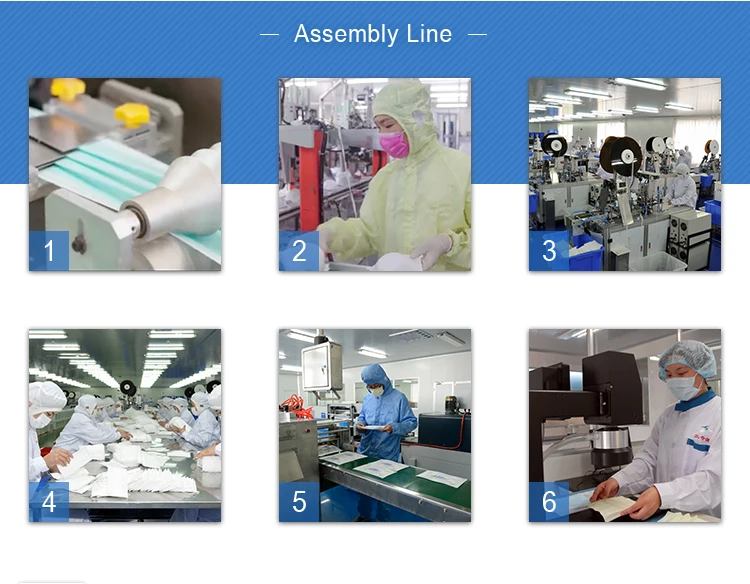 — Assembly Line —

1

2

3

4

5

6