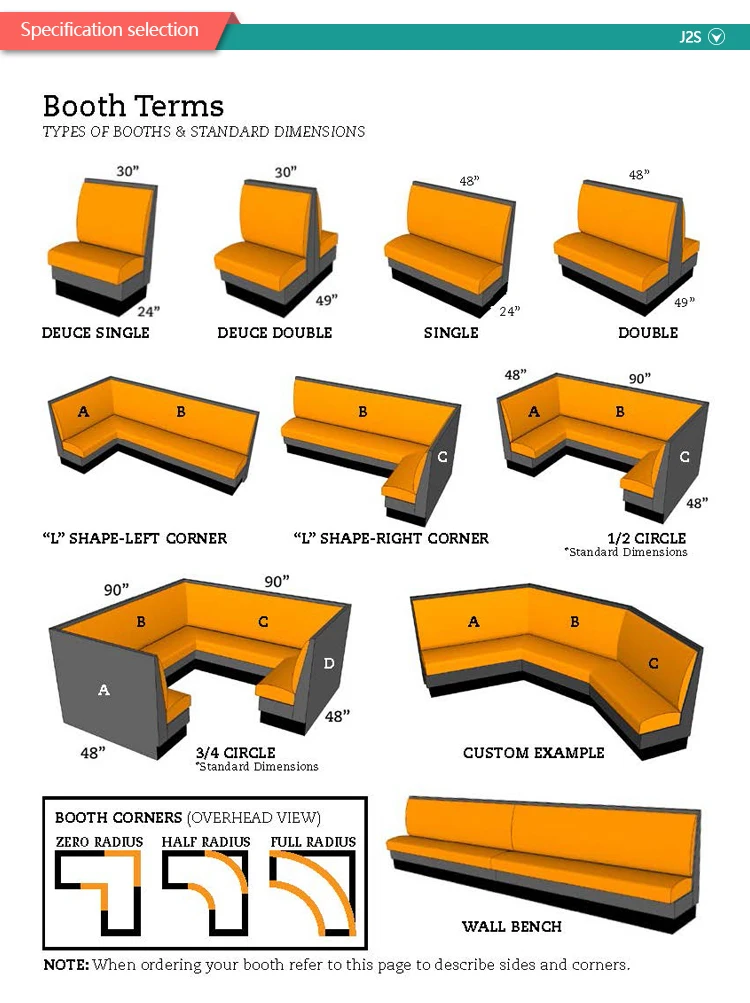 Specification selection

J2S

Booth Terms

TYPES OF BOOTHS & STANDARD DIMENSIONS

30"

24"

DEUCE SINGLE

30"

49"

DEUCE DOUBLE

48"

24"

SINGLE

48"

49"

DOUBLE

A B

"L" SHAPE-LEFT CORNER

B C

"L" SHAPE-RIGHT CORNER

48"

90"

A B C

48"

1/2 CIRCLE

*Standard Dimensions

90"

90"

B C

A

D

48"

48"

3/4 CIRCLE

*Standard Dimensions

A B C

CUSTOM EXAMPLE

BOOTH CORNERS (OVERHEAD VIEW)

ZERO RADIUS

HALF RADIUS

FULL RADIUS

WALL BENCH

NOTE: When ordering your booth refer to this page to describe sides and corners.