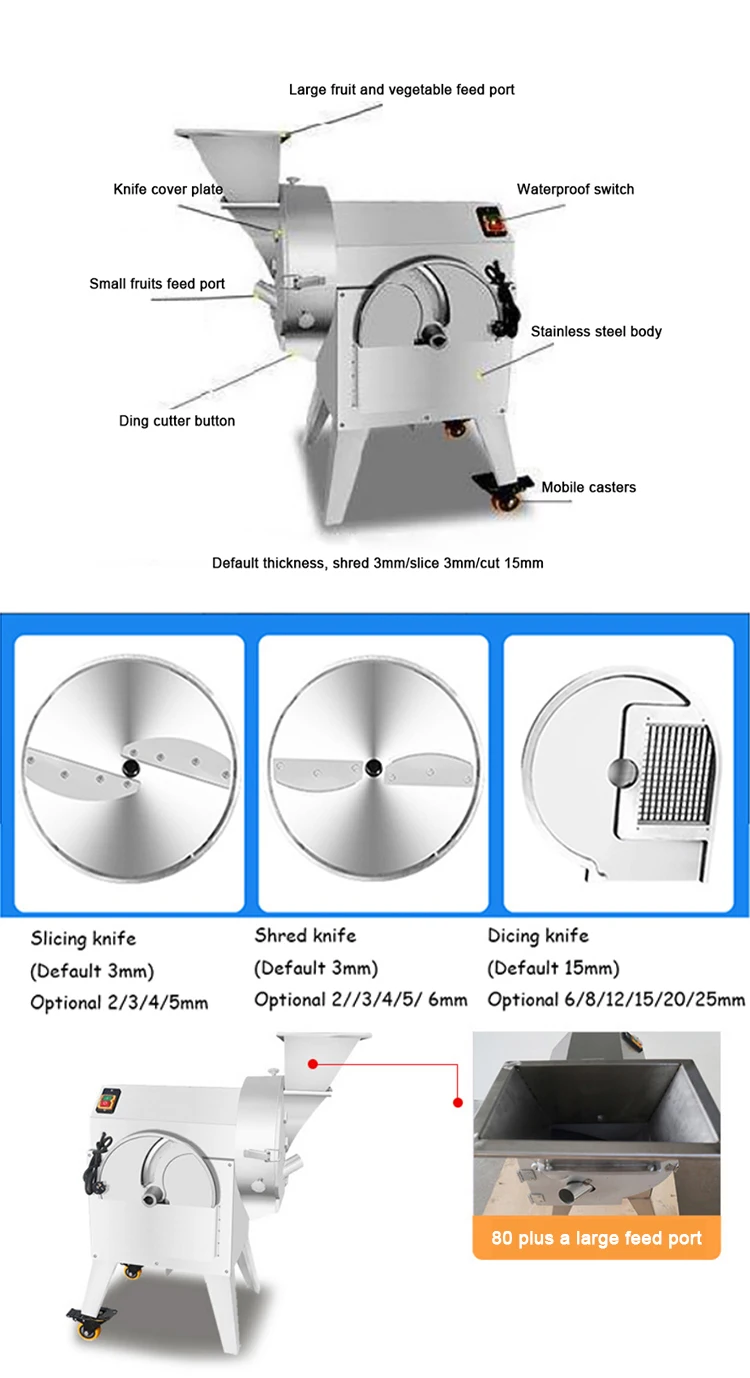 Large fruit and vegetable feed port

Knife cover plate

Waterproof switch

Small fruits feed port

Stainless steel body

Ding cutter button

Mobile casters

Default thickness, shred 3mm/slice 3mm/cut 15mm

Slicing knife
(Default 3mm)
Optional 2/3/4/5mm

Shred knife
(Default 3mm)
Optional 2//3/4/5/ 6mm

Dicing knife
(Default 15mm)
Optional 6/8/12/15/20/25mm

80 plus a large feed port