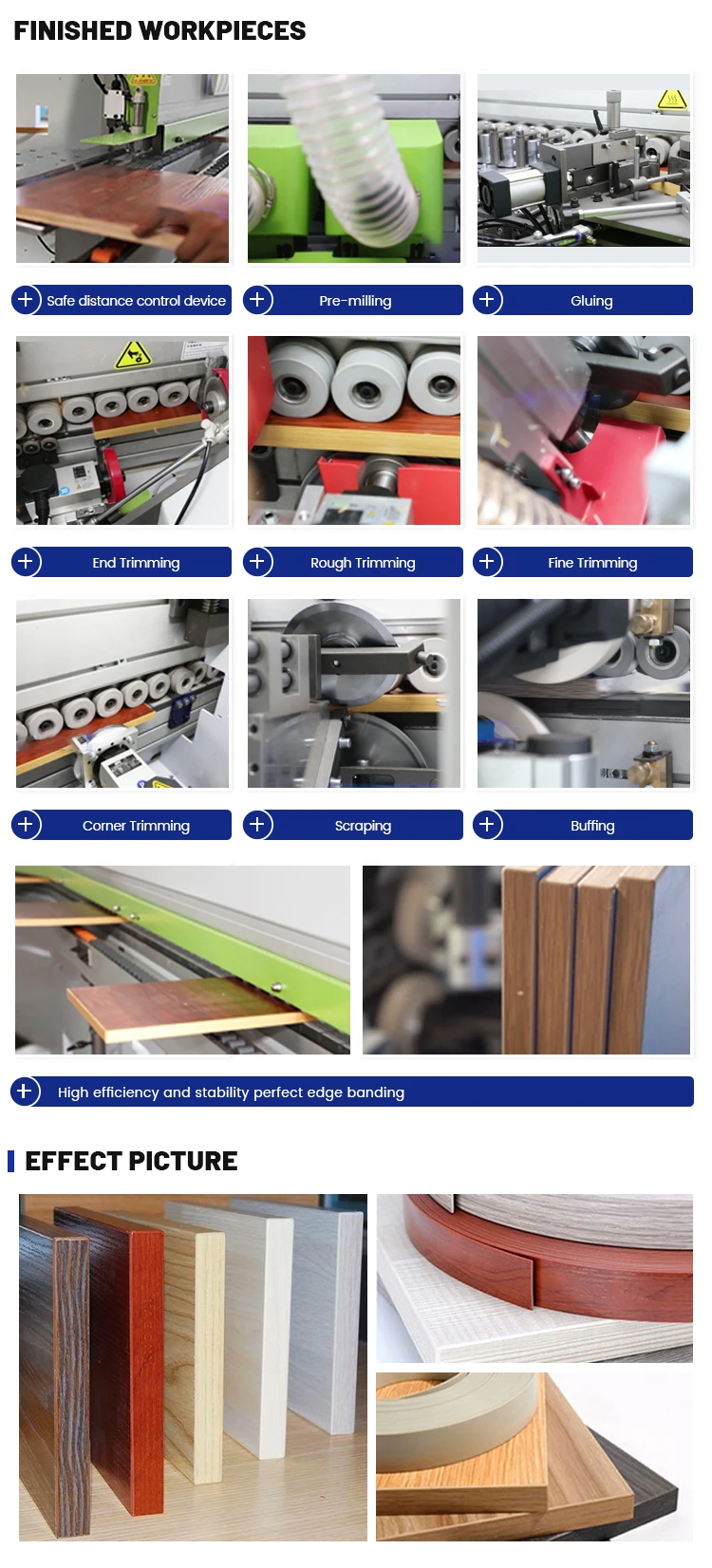 FINISHED WORKPIECES

Safe distance control device

Pre-milling

Gluing

End Trimming

Rough Trimming

Fine Trimming

Corner Trimming

Scraping

Buffing

High efficiency and stability perfect edge banding

EFFECT PICTURE