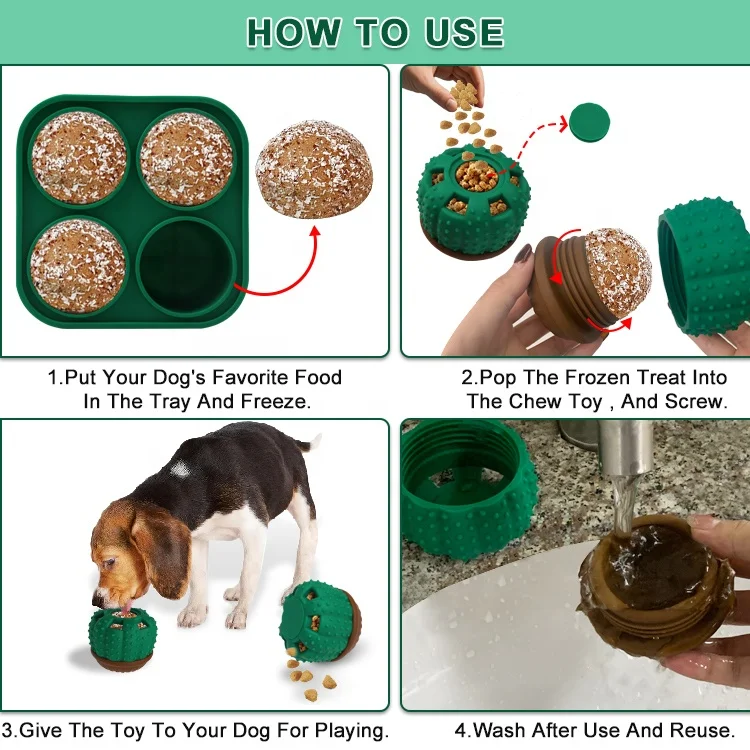 HOW TO USE

1.Put Your Dog's Favorite Food In The Tray And Freeze.

2.Pop The Frozen Treat Into The Chew Toy , And Screw.

3.Give The Toy To Your Dog For Playing.

4.Wash After Use And Reuse.