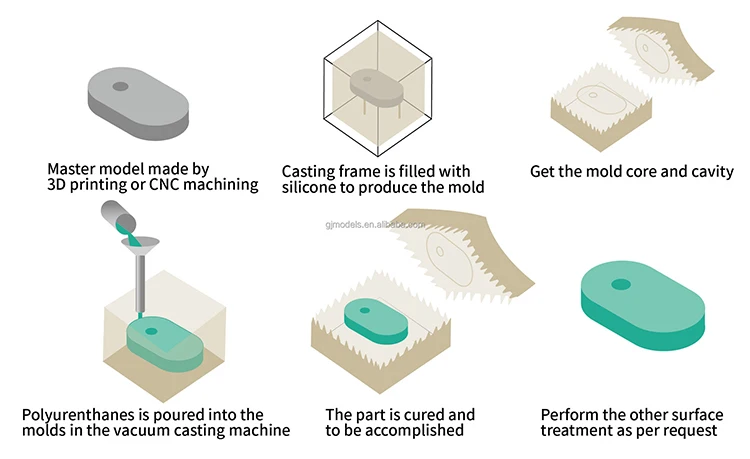 Master model made by 3D printing or CNC machining

Casting frame is filled with silicone to produce the mold

Get the mold core and cavity

gjmodels.en.alibaba.com

Polyurenthanes is poured into the molds in the vacuum casting machine

The part is cured and to be accomplished

Perform the other surface treatment as per request