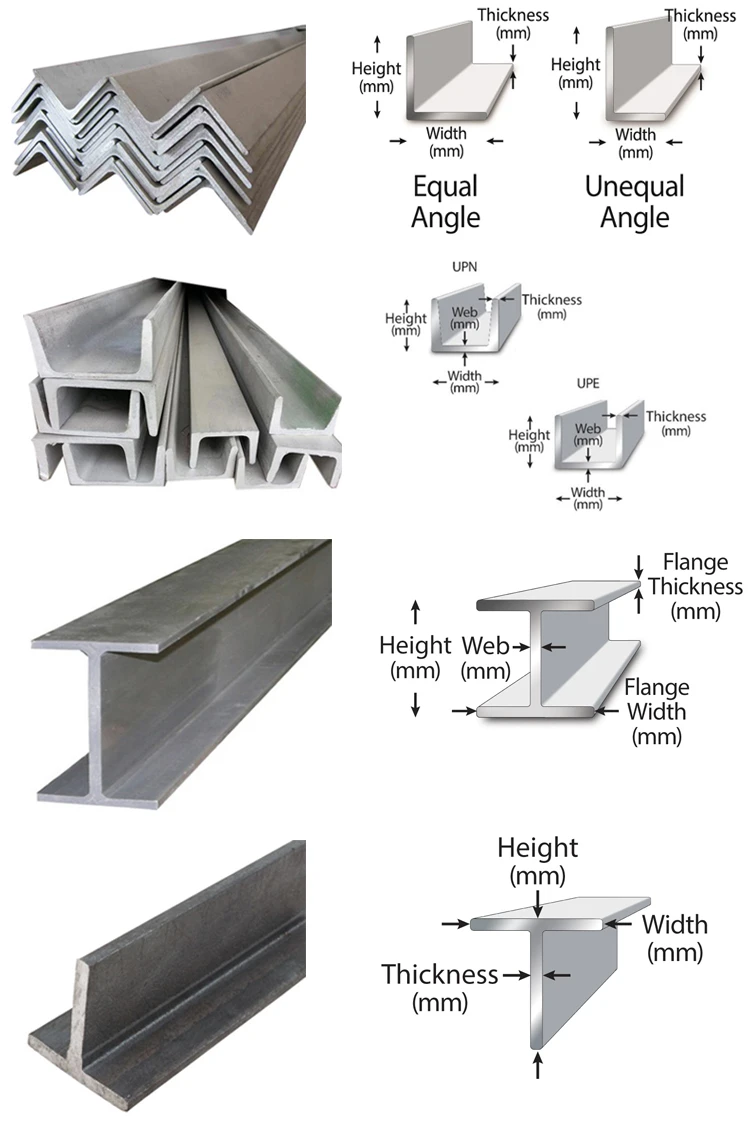 Thickness (mm)
Height (mm)
Width (mm)
Equal Angle

Thickness (mm)
Height (mm)
Width (mm)
Unequal Angle

UPN
Height (mm)
Web (mm)
Thickness (mm)
Width (mm)

UPE
Height (mm)
Web (mm)
Thickness (mm)
Width (mm)

Flange Thickness (mm)
Height (mm)
Web (mm)
Flange Width (mm)

Height (mm)
Width (mm)
Thickness (mm)