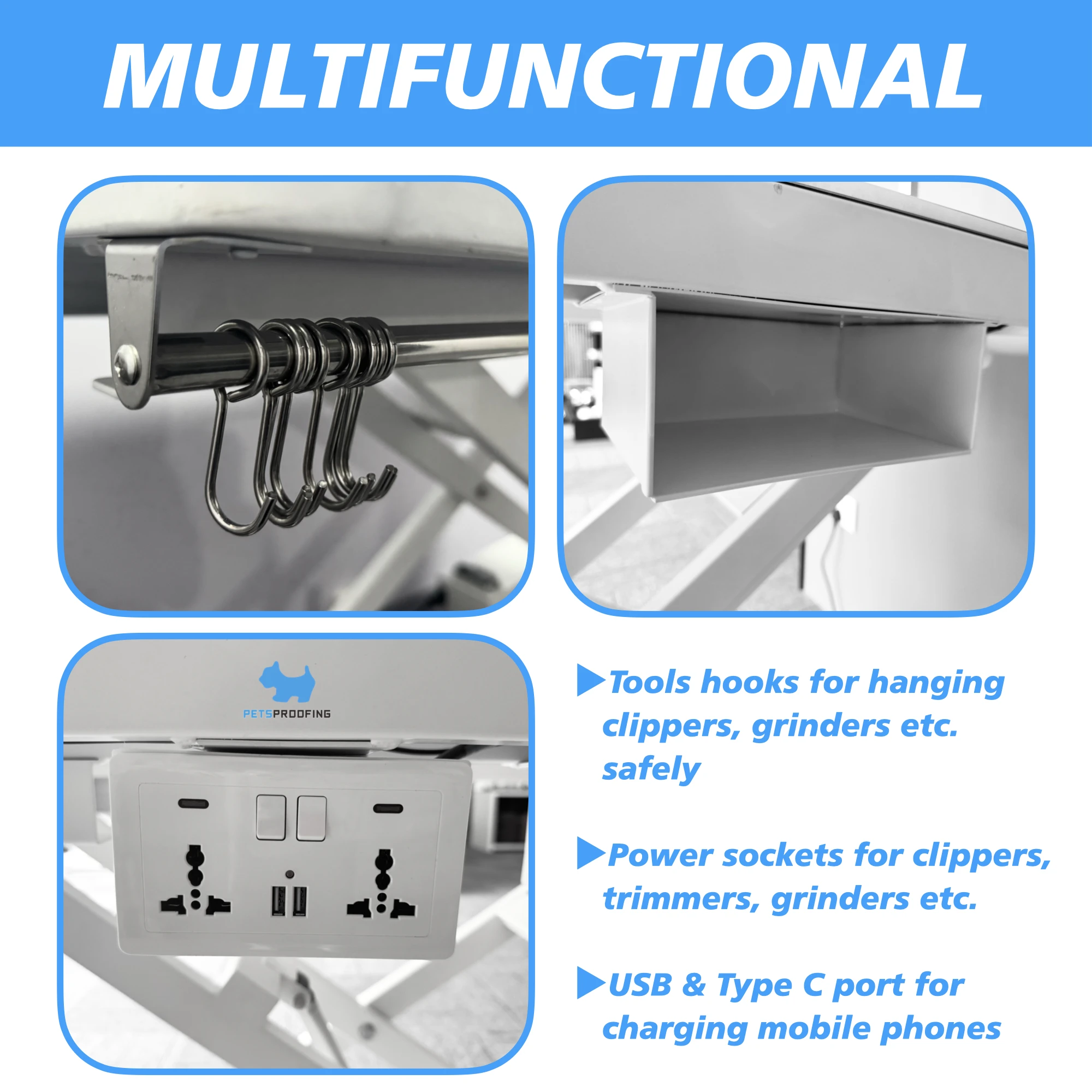 MULTIFUNCTIONAL

PETSPROOFING

▶Tools hooks for hanging clippers, grinders etc. safely

▶Power sockets for clippers, trimmers, grinders etc.

▶USB & Type C port for charging mobile phones