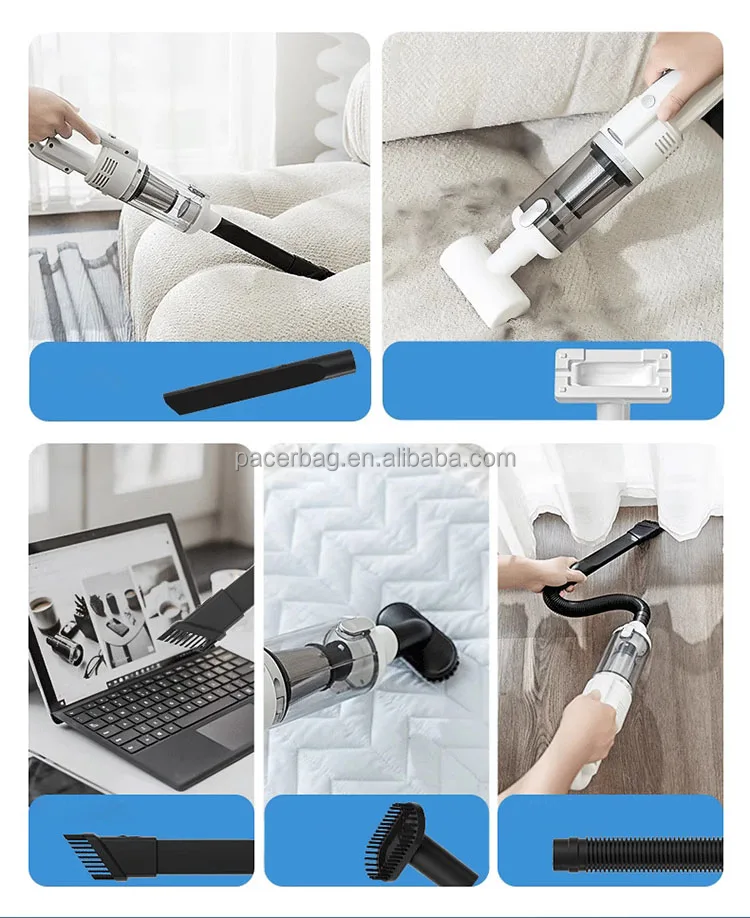 pacerbag.en.alibaba.com