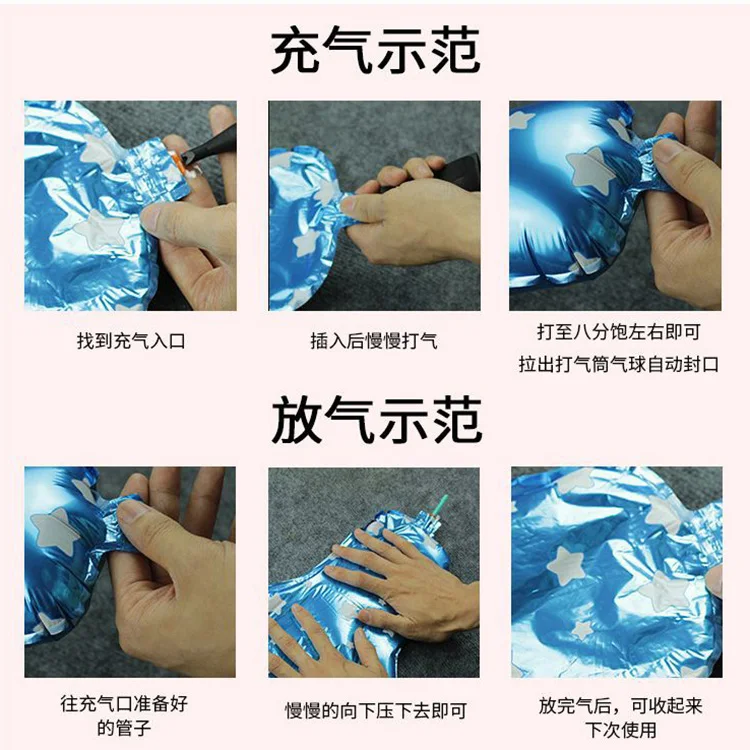 充气示范

找到充气入口

插入后慢慢打气

打至八分饱左右即可
拉出打气筒气球自动封口

放气示范

往充气口准备好的管子

慢慢的向下压下去即可

放完气后，可收起来下次使用