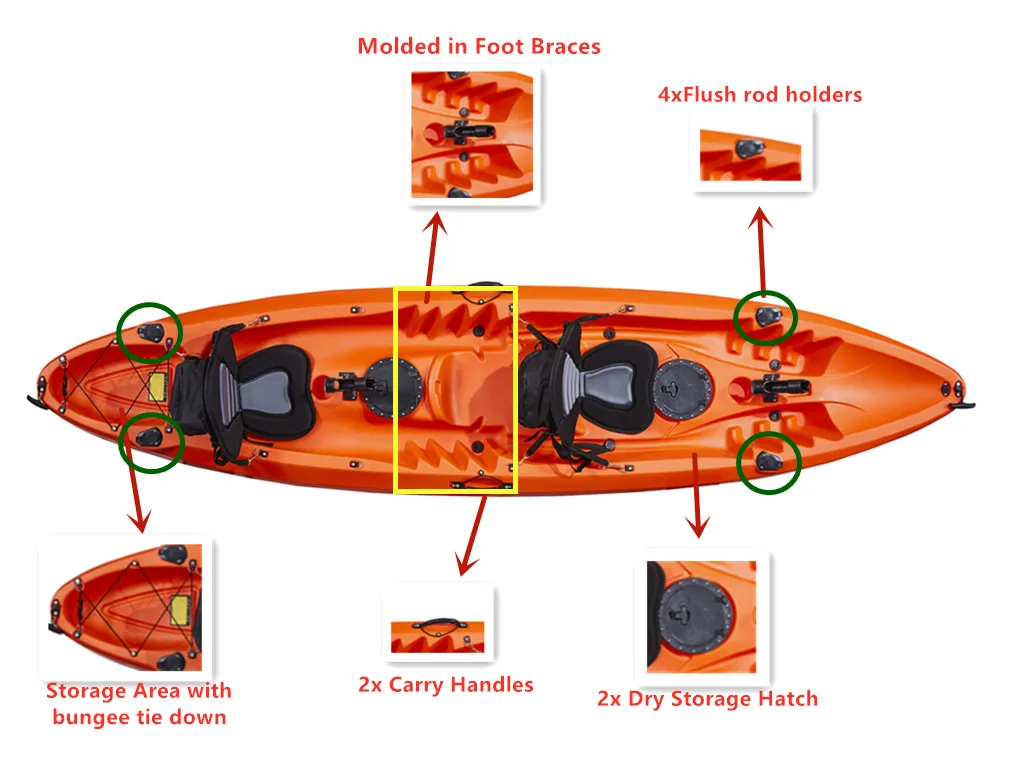 Molded in Foot Braces

4xFlush rod holders

Storage Area with bungee tie down

2x Carry Handles

2x Dry Storage Hatch