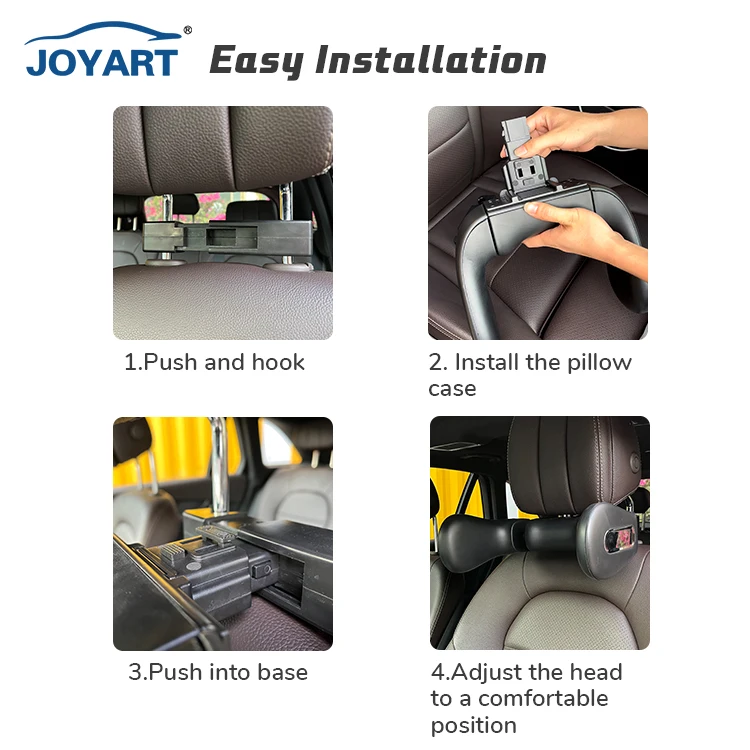 JOYART®

Easy Installation

1.Push and hook

2. Install the pillow case

3.Push into base

4.Adjust the head to a comfortable position