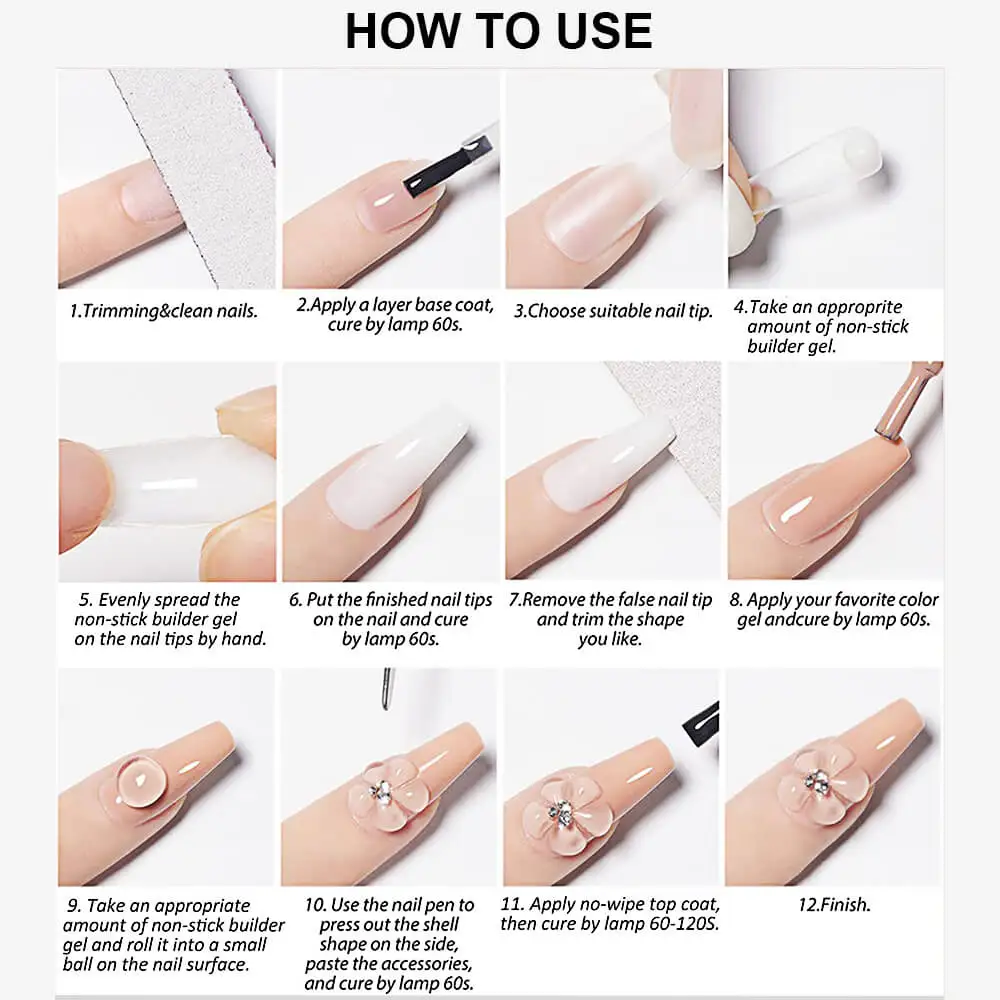 HOW TO USE

1.Trimming&clean nails.

2.Apply a layer base coat, cure by lamp 60s.

3.Choose suitable nail tip.

4.Take an approprite amount of non-stick builder gel.

5. Evenly spread the non-stick builder gel on the nail tips by hand.

6. Put the finished nail tips on the nail and cure by lamp 60s.

7.Remove the false nail tip and trim the shape you like.

8. Apply your favorite color gel andcure by lamp 60s.

9. Take an appropriate amount of non-stick builder gel and roll it into a small ball on the nail surface.

10. Use the nail pen to press out the shell shape on the side, paste the accessories, and cure by lamp 60s.

11. Apply no-wipe top coat, then cure by lamp 60-120S.

12.Finish.