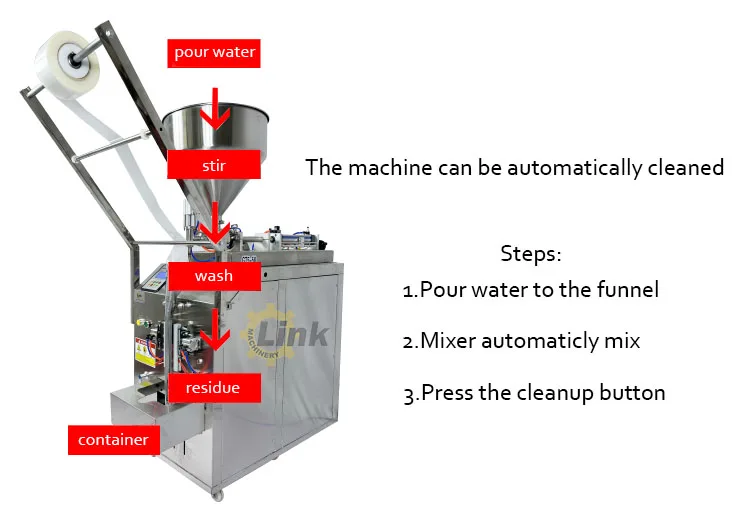 pour water

stir

wash

residue

container

Link MACHINERY

The machine can be automatically cleaned

Steps:

1.Pour water to the funnel

2.Mixer automaticly mix

3.Press the cleanup button