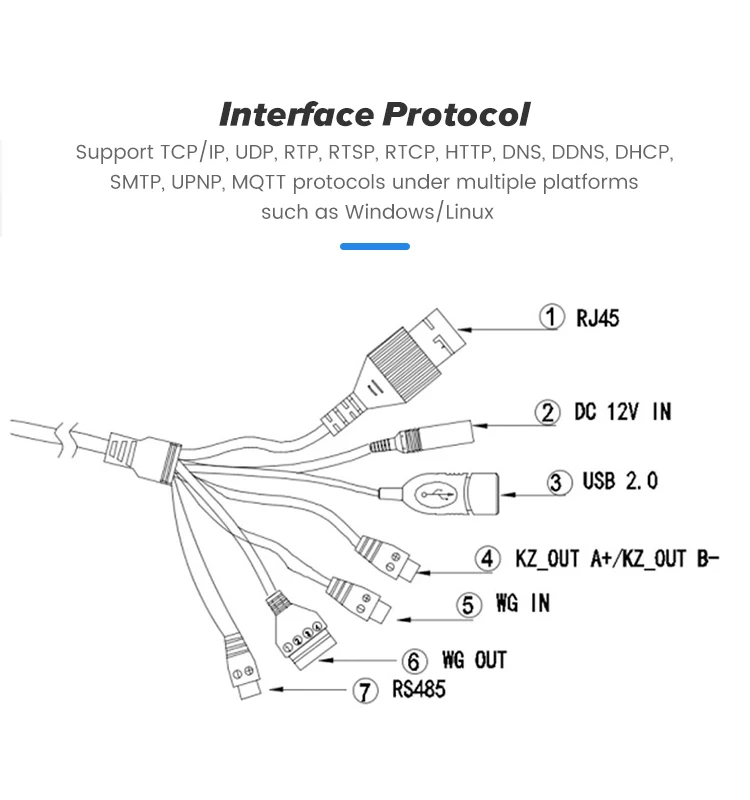 Interface Protocol

Support TCP/IP, UDP, RTP, RTSP, RTCP, HTTP, DNS, DDNS, DHCP, SMTP, UPNP, MQTT protocols under multiple platforms such as Windows/Linux

① RJ45

② DC 12V IN

③ USB 2.0

④ KZ_OUT A+/KZ_OUT B-

⑤ WG IN

⑥ WG OUT

⑦ RS485