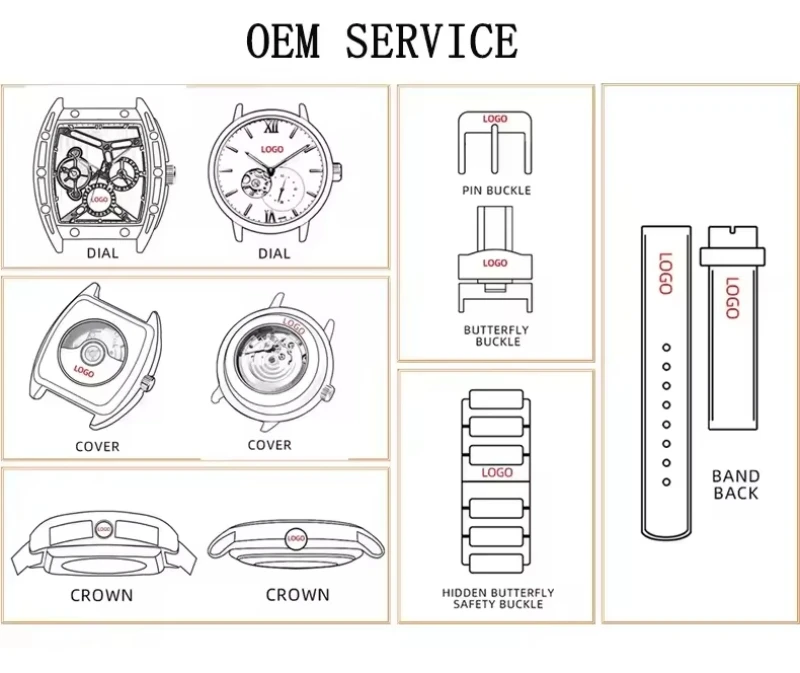 OEM SERVICE

LOGO
DIAL

LOGO
DIAL

LOGO
COVER

LOGO
COVER

LOGO
CROWN

LOGO
CROWN

LOGO
PIN BUCKLE

LOGO
BUTTERFLY BUCKLE

LOGO
HIDDEN BUTTERFLY SAFETY BUCKLE

LOGO

LOGO

BAND BACK