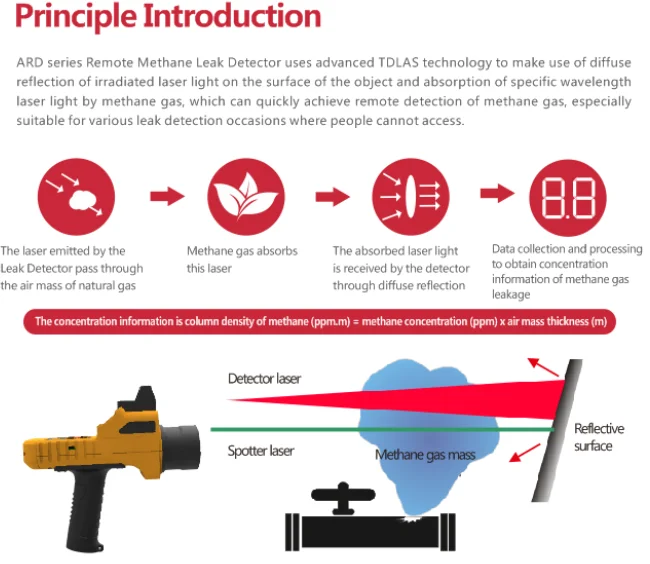 Principle Introduction

ARD series Remote Methane Leak Detector uses advanced TDLAS technology to make use of diffuse reflection of irradiated laser light on the surface of the object and absorption of specific wavelength laser light by methane gas, which can quickly achieve remote detection of methane gas, especially suitable for various leak detection occasions where people cannot access.

8.8

The laser emitted by the Leak Detector pass through the air mass of natural gas

Methane gas absorbs this laser

The absorbed laser light is received by the detector through diffuse reflection

Data collection and processing to obtain concentration information of methane gas leakage

The concentration information is column density of methane (ppm.m) = methane concentration (ppm) x air mass thickness (m)

Detector laser

Spotter laser

Methane gas mass

Reflective surface