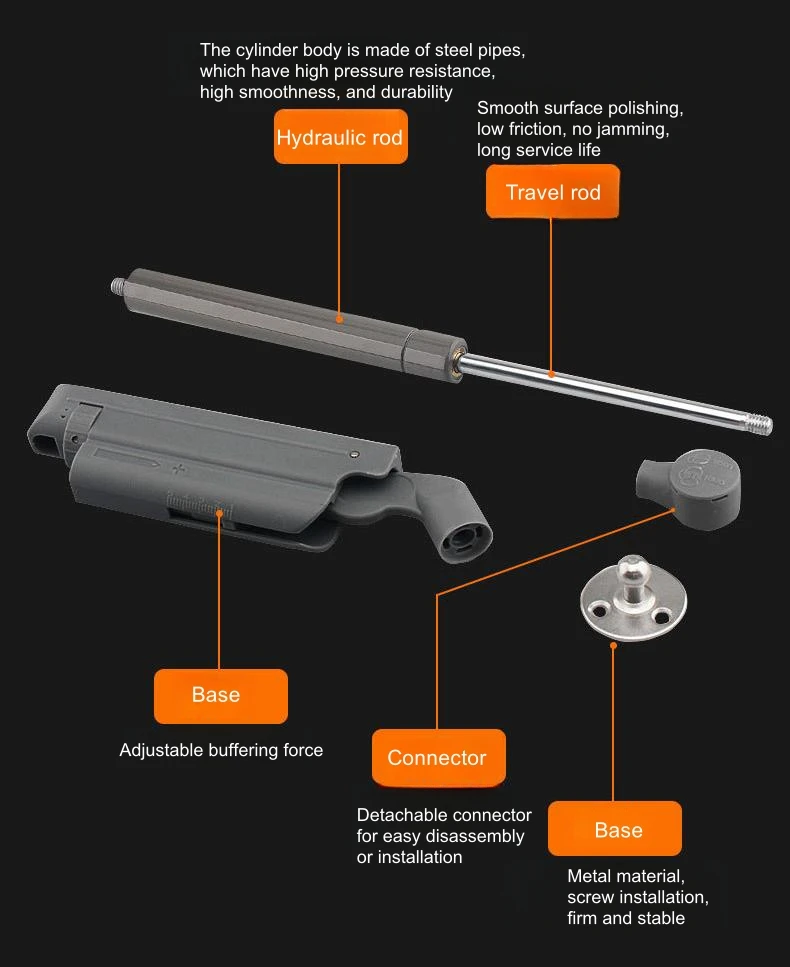 The cylinder body is made of steel pipes, which have high pressure resistance, high smoothness, and durability

Hydraulic rod

Smooth surface polishing, low friction, no jamming, long service life

Travel rod

Base

Adjustable buffering force

Connector

Detachable connector for easy disassembly or installation

Base

Metal material, screw installation, firm and stable