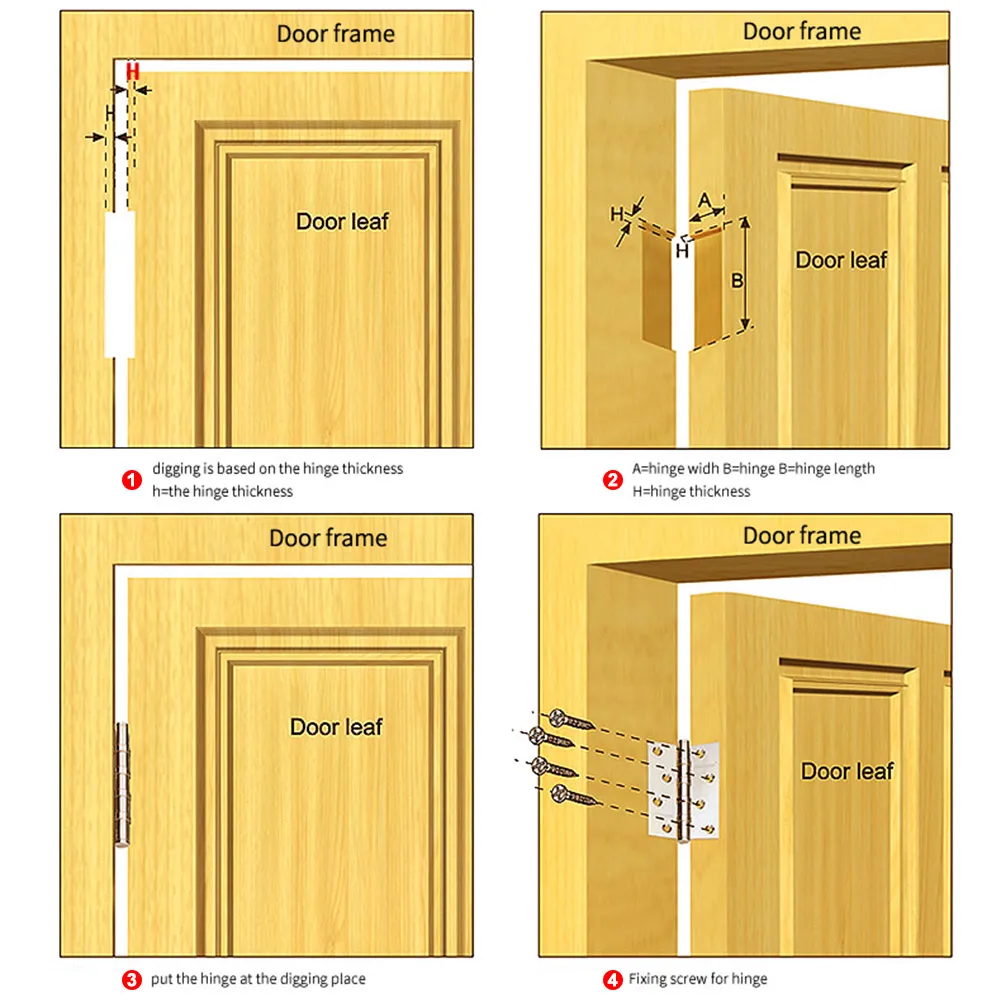 Door frame

H

H

Door leaf

1 digging is based on the hinge thickness
h=the hinge thickness

Door frame

H

A

H

B

Door leaf

2 A=hinge widh B=hinge B=hinge length
H=hinge thickness

Door frame

Door leaf

3 put the hinge at the digging place

Door frame

Door leaf

4 Fixing screw for hinge