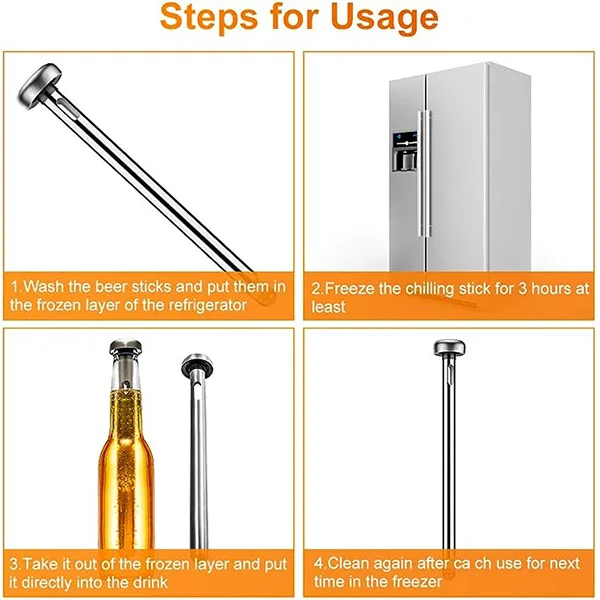 Steps for Usage

1.Wash the beer sticks and put them in the frozen layer of the refrigerator

2.Freeze the chilling stick for 3 hours at least

3.Take it out of the frozen layer and put it directly into the drink

4.Clean again after ca ch use for next time in the freezer