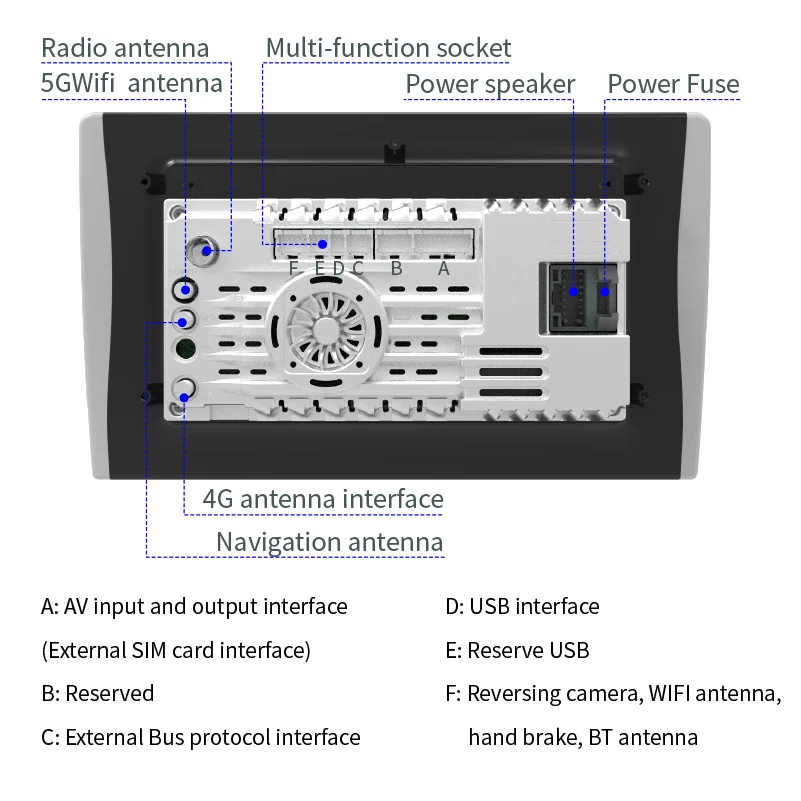 Radio antenna
5GWifi antenna
Multi-function socket
Power speaker
Power Fuse

F E D C B A

4G antenna interface
Navigation antenna

A: AV input and output interface
(External SIM card interface)
B: Reserved
C: External Bus protocol interface

D: USB interface
E: Reserve USB
F: Reversing camera, WIFI antenna, hand brake, BT antenna