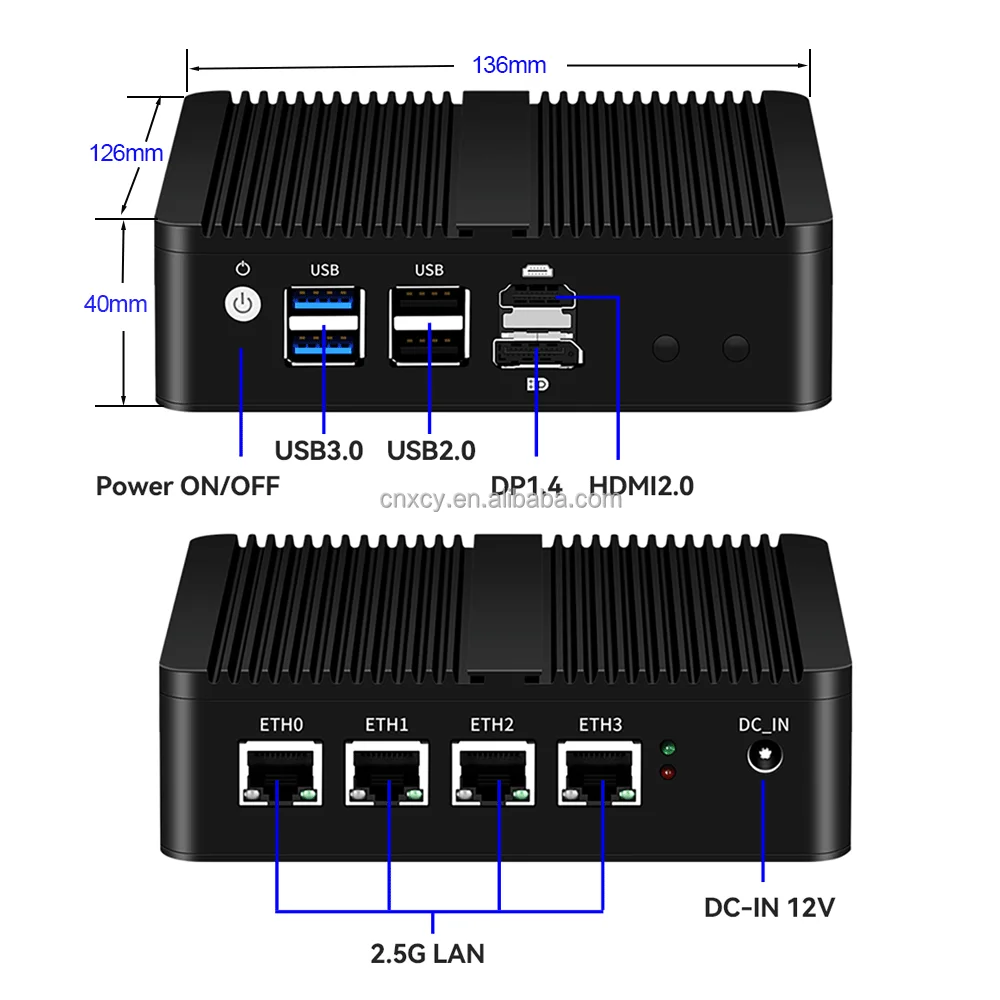 136mm
126mm
40mm
USB
USB
USB3.0
USB2.0
Power ON/OFF
DP1.4
HDMI2.0
cnxcy.en.alibaba.com
ETH0
ETH1
ETH2
ETH3
DC_IN
DC-IN 12V
2.5G LAN