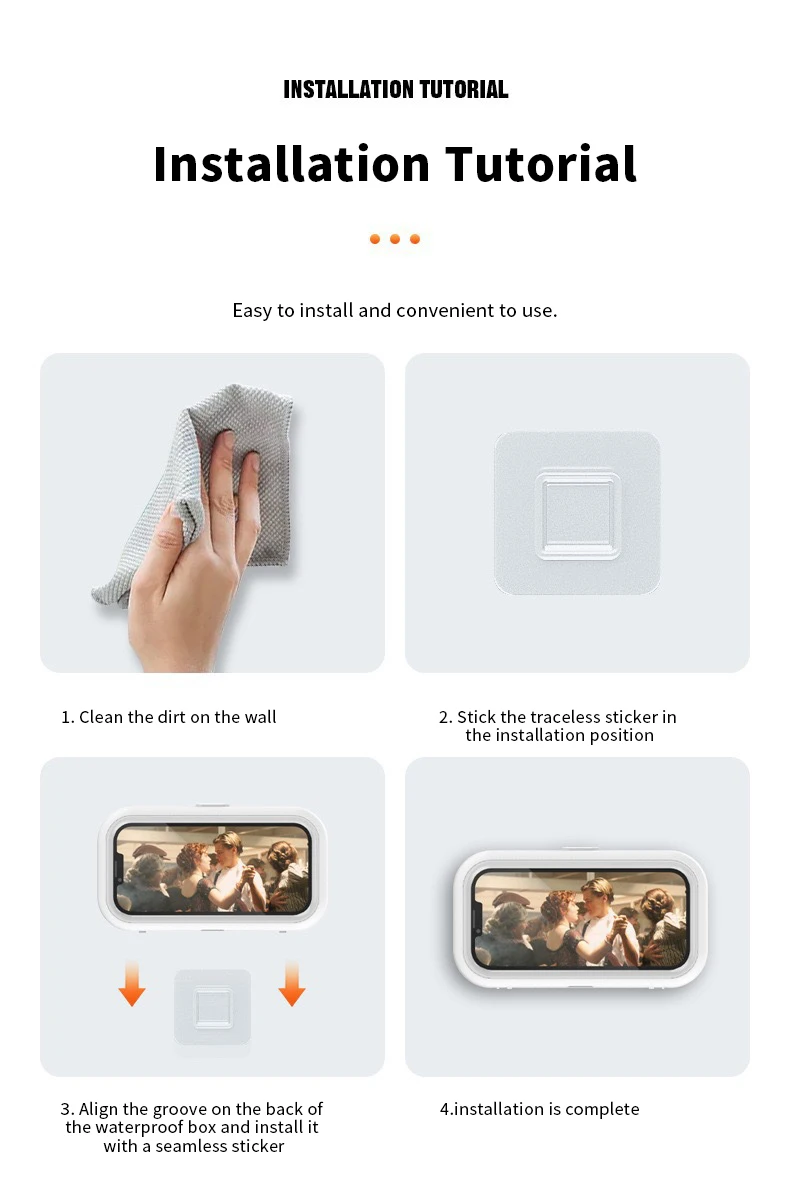 INSTALLATION TUTORIAL

Installation Tutorial

Easy to install and convenient to use.

1. Clean the dirt on the wall

2. Stick the traceless sticker in the installation position

3. Align the groove on the back of the waterproof box and install it with a seamless sticker

4.installation is complete