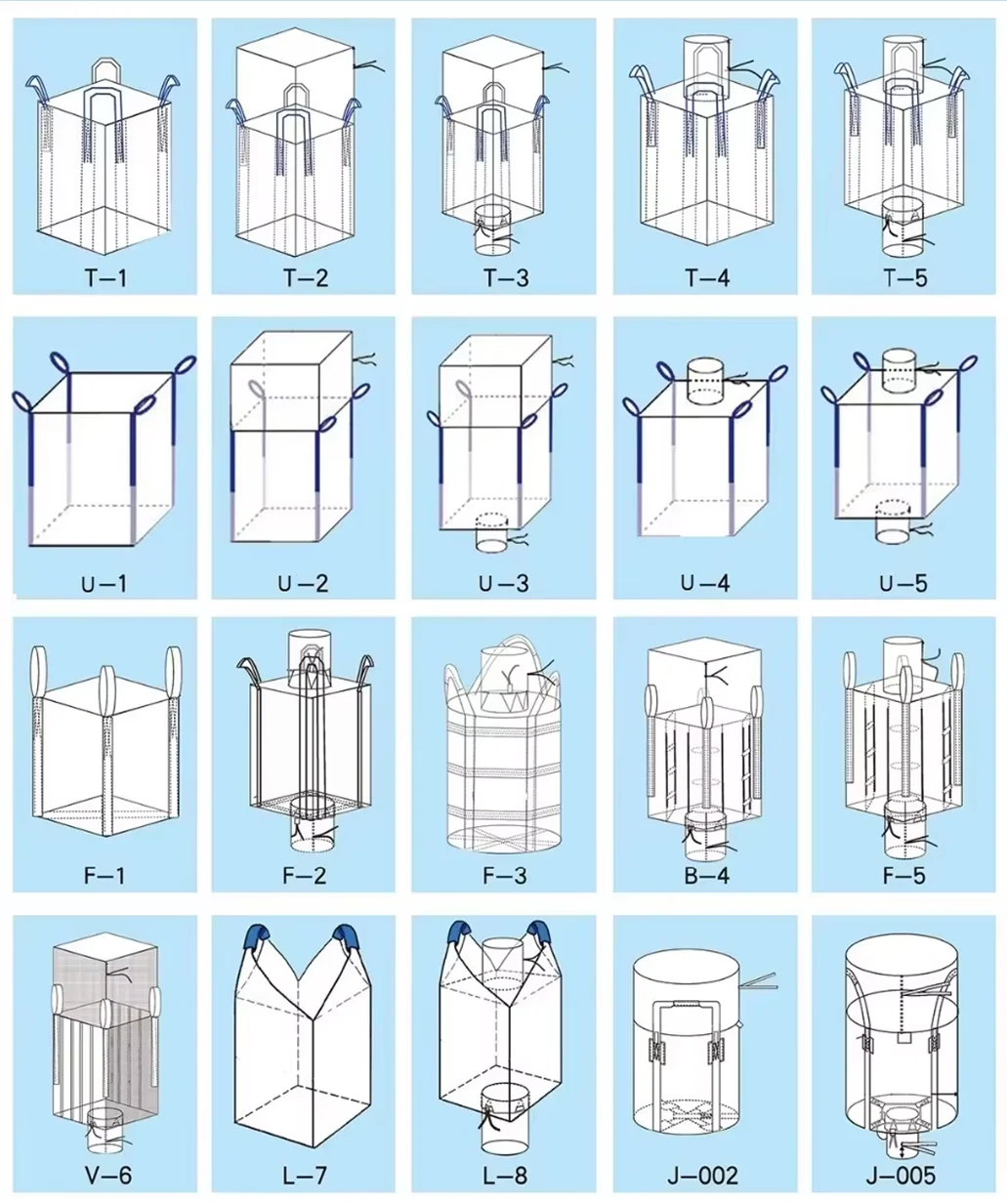 T—1

T—2

T—3

T—4

T—5

U—1

U—2

U—3

U—4

U—5

F—1

F—2

F—3

B—4

F—5

V—6

L—7

L—8

J—002

J—005