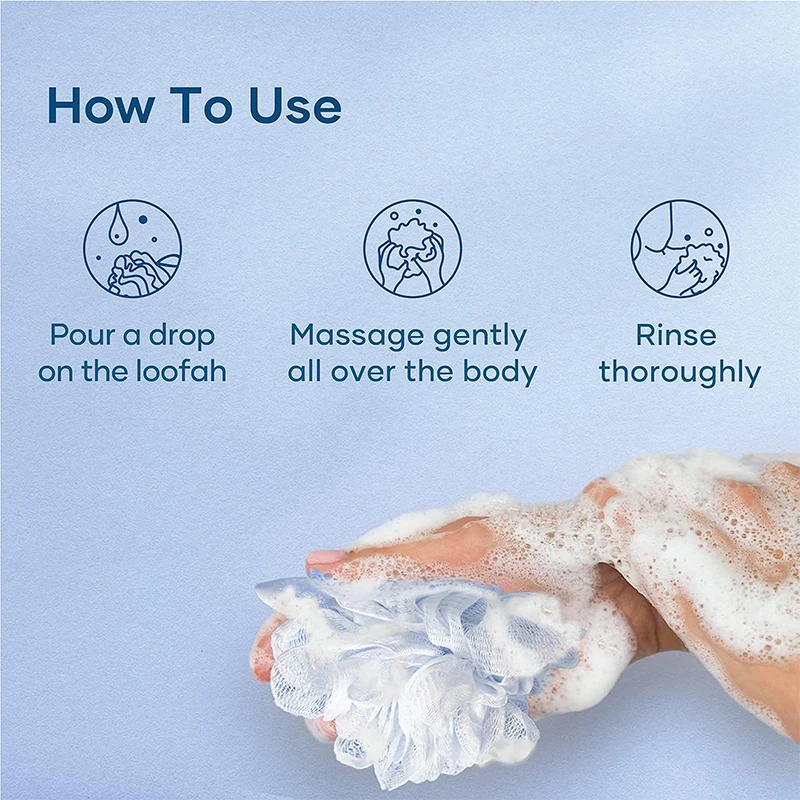 How To Use

Pour a drop on the loofah

Massage gently all over the body

Rinse thoroughly