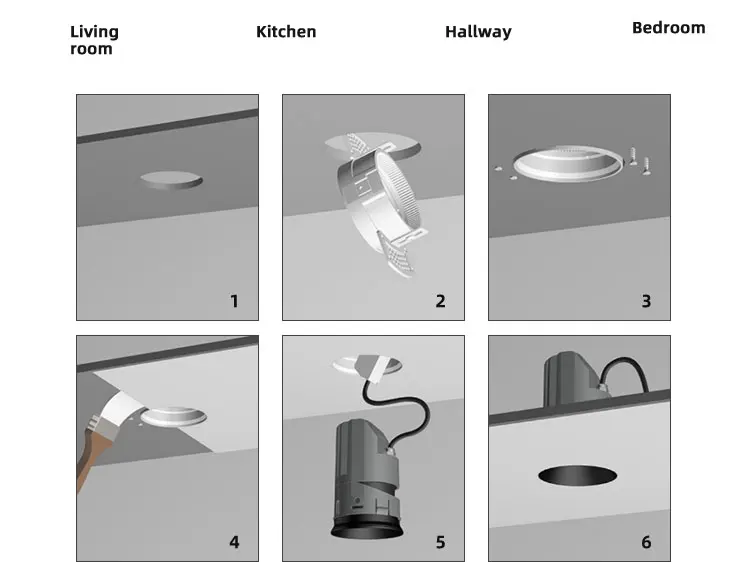 Living room

Kitchen

Hallway

Bedroom

1

2

3

4

5

6