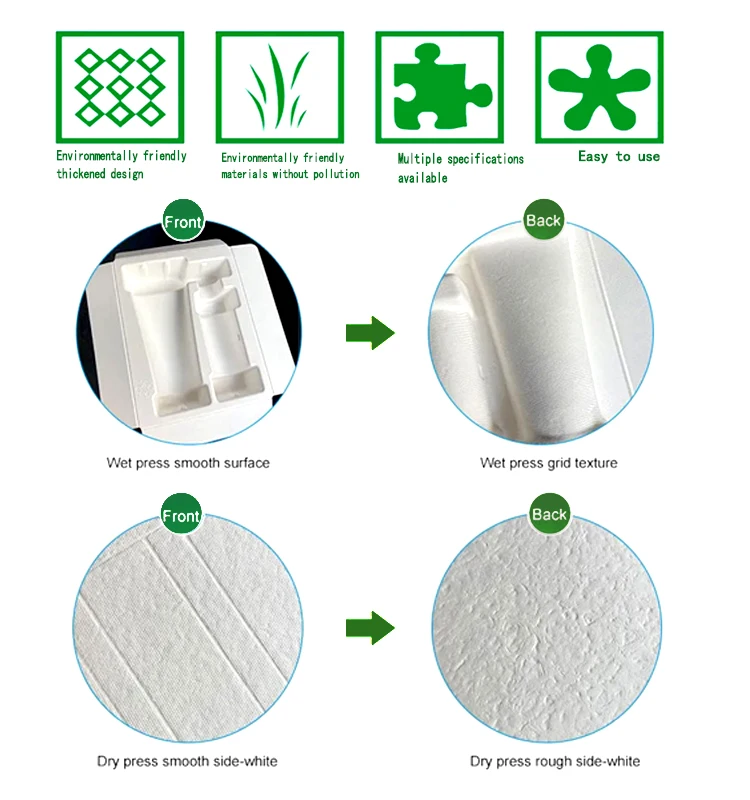 Environmentally friendly thickened design

Environmentally friendly materials without pollution

Multiple specifications available

Easy to use

Front

Back

Wet press smooth surface

Wet press grid texture

Front

Back

Dry press smooth side-white

Dry press rough side-white