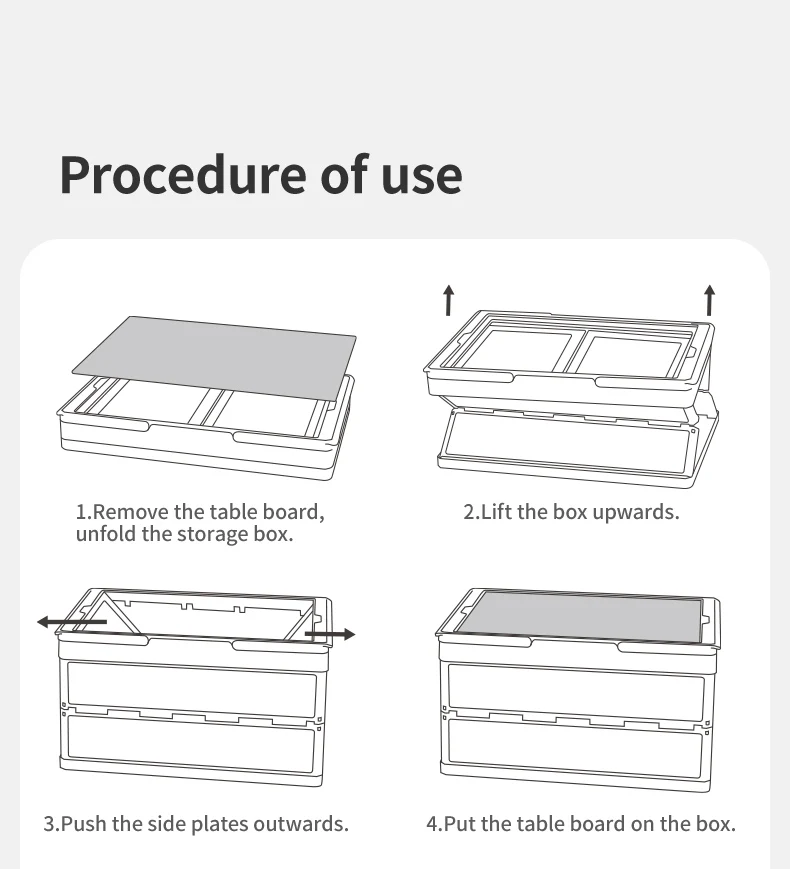 Procedure of use

1.Remove the table board, unfold the storage box.

2.Lift the box upwards.

3.Push the side plates outwards.

4.Put the table board on the box.