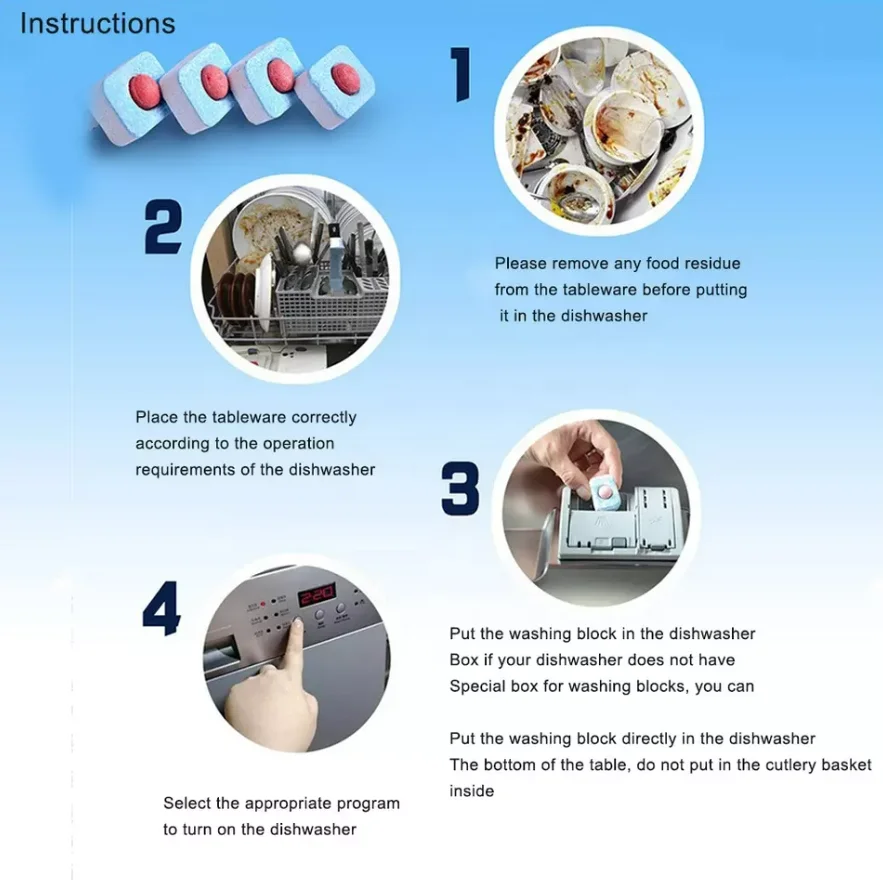 Instructions

1

Please remove any food residue from the tableware before putting it in the dishwasher

2

Place the tableware correctly according to the operation requirements of the dishwasher

3

Put the washing block in the dishwasher Box if your dishwasher does not have Special box for washing blocks, you can

Put the washing block directly in the dishwasher The bottom of the table, do not put in the cutlery basket inside

4

220

Select the appropriate program to turn on the dishwasher