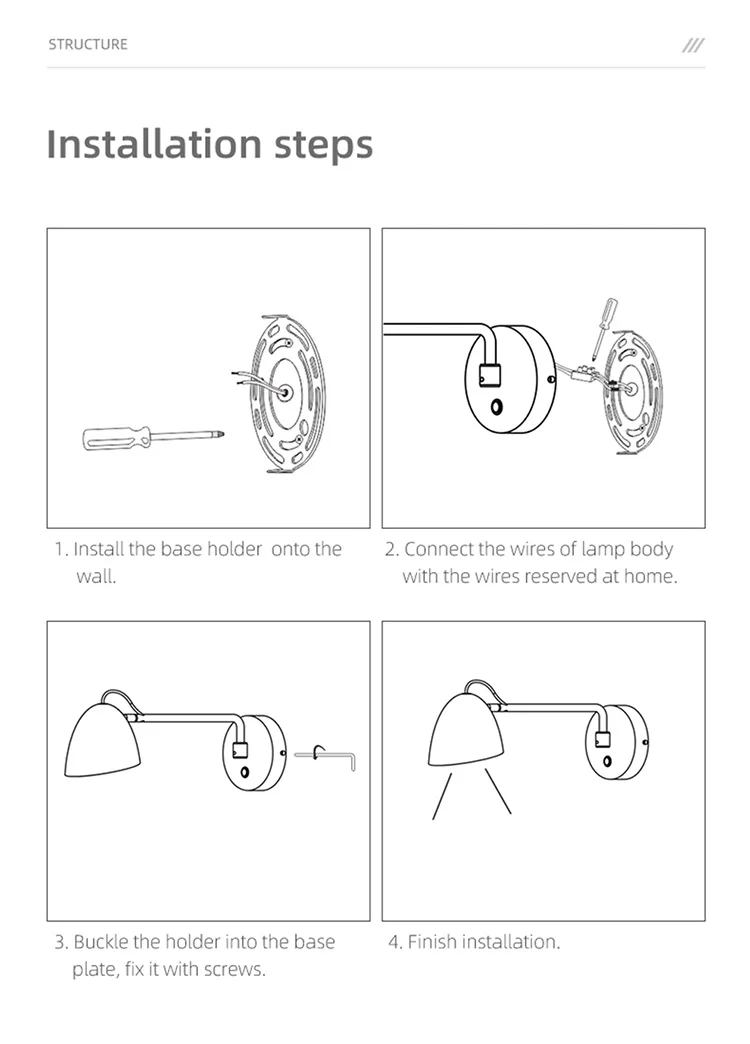 STRUCTURE

///

Installation steps

1. Install the base holder onto the wall.

2. Connect the wires of lamp body with the wires reserved at home.

3. Buckle the holder into the base plate, fix it with screws.

4. Finish installation.